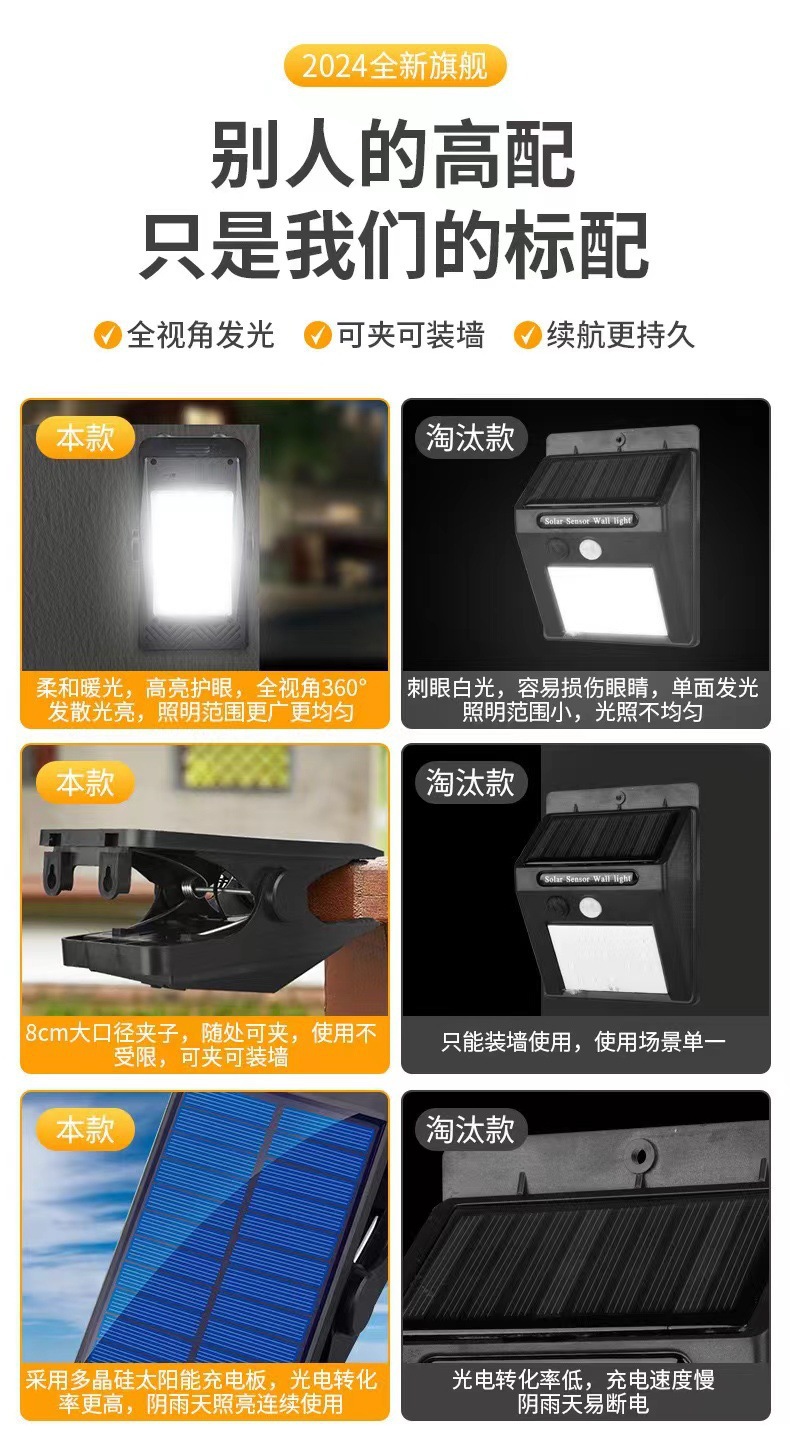 2024全新旗舰

别人的高配
只是我们的标配

全视角发光 可夹可装墙 续航更持久

本款

柔和暖光，高亮护眼，全视角360°发散光亮，照明范围更广更均匀

淘汰款

Solar Sensor Wall light

刺眼白光，容易损伤眼睛，单面发光照明范围小，光照不均匀

本款

8cm大口径夹子，随处可夹，使用不受限，可夹可装墙

淘汰款

Solar Sensor Wall light

只能装墙使用，使用场景单一

本款

采用多晶硅太阳能充电板，光电转化率更高，阴雨天照亮连续使用

淘汰款

光电转化率低，充电速度慢阴雨天易断电