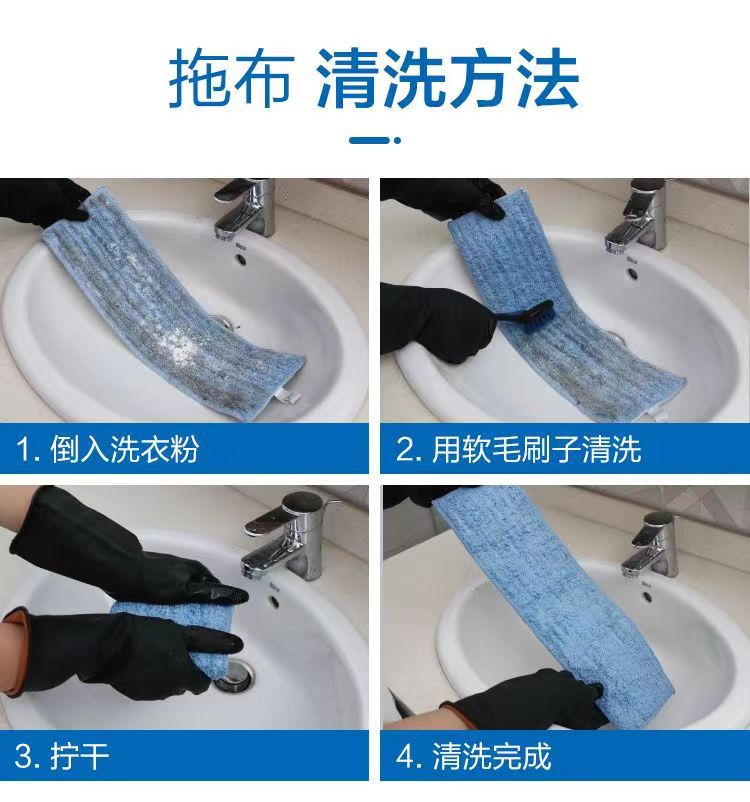 拖布 清洗方法

1. 倒入洗衣粉

2. 用软毛刷子清洗

3. 拧干

4. 清洗完成