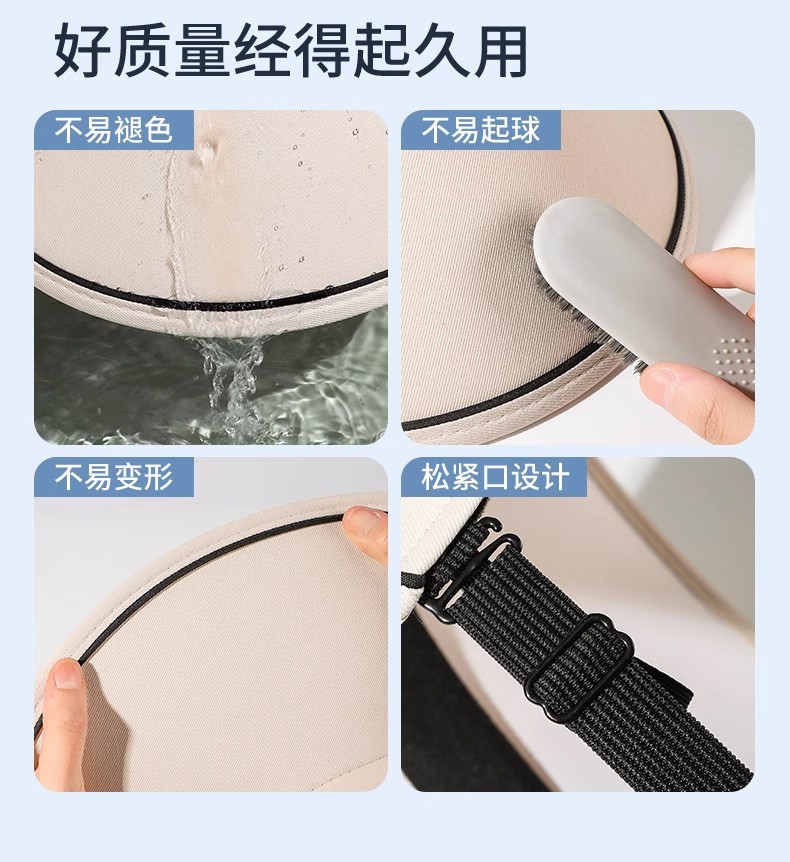 好质量经得起久用

不易褪色

不易起球

不易变形

松紧口设计