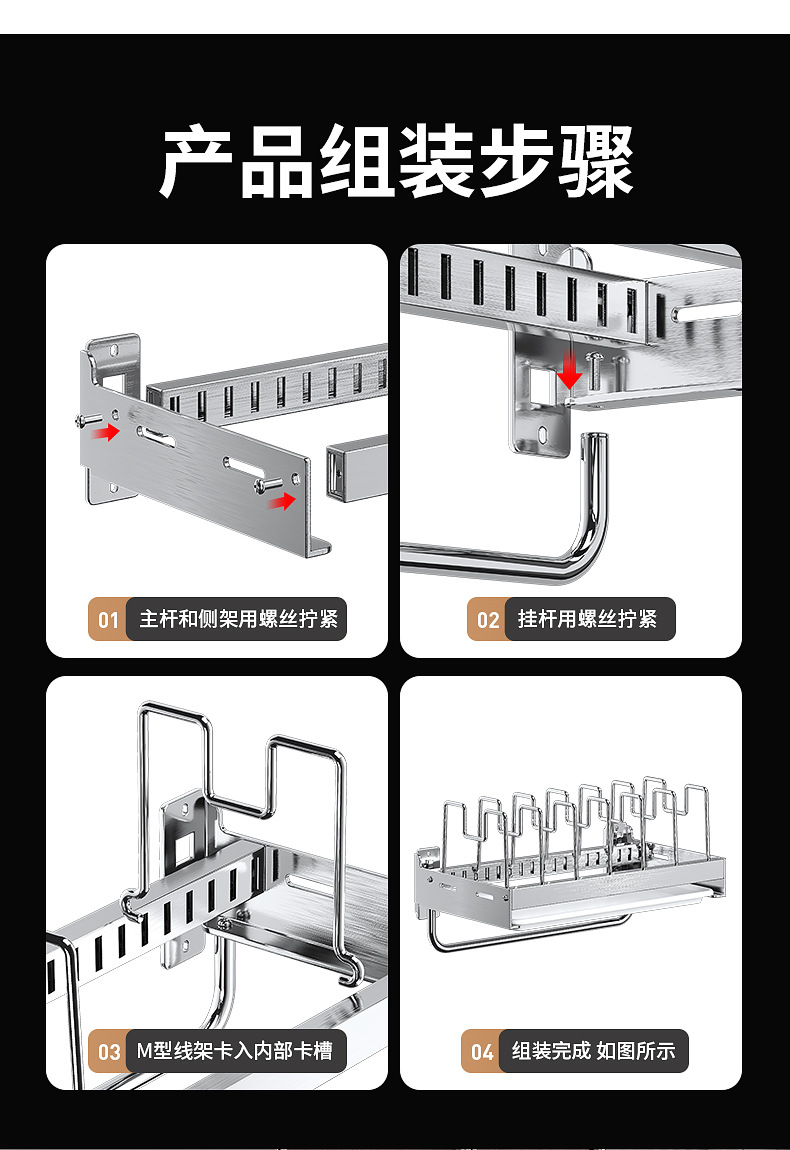 产品组装步骤

01 主杆和侧架用螺丝拧紧

02 挂杆用螺丝拧紧

03 M型线架卡入内部卡槽

04 组装完成 如图所示