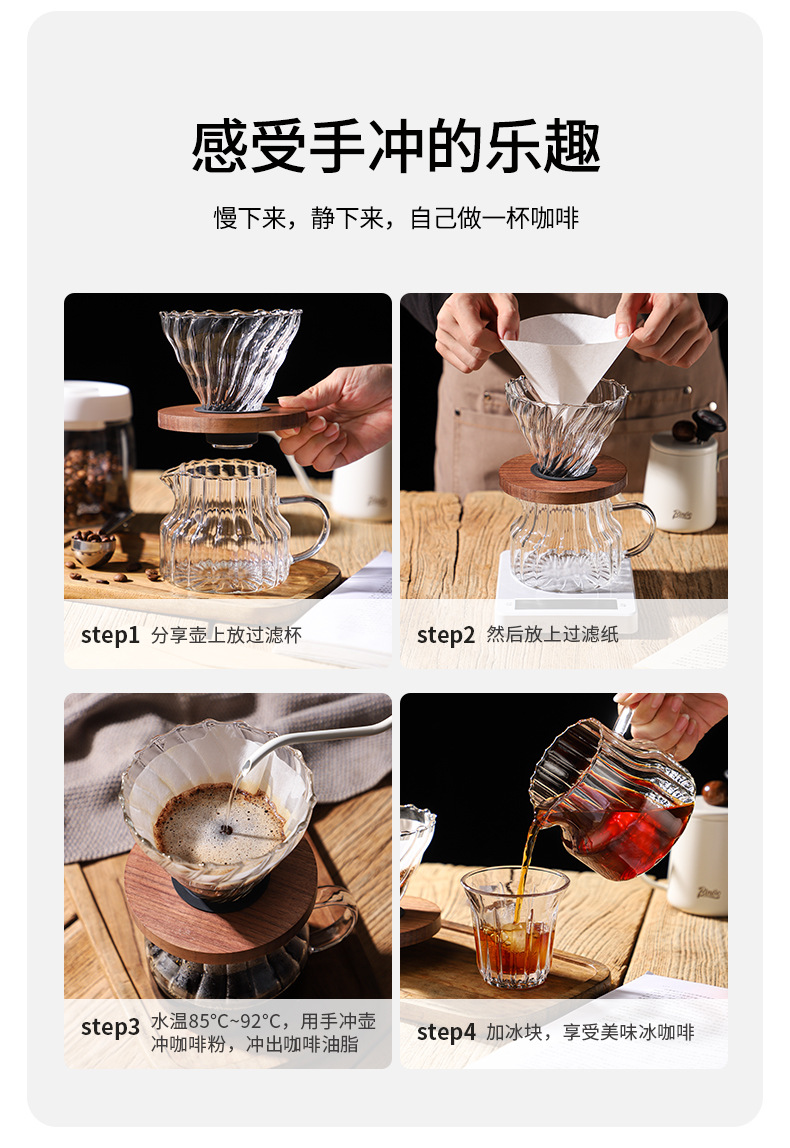 感受手冲的乐趣

慢下来，静下来，自己做一杯咖啡

step1 分享壶上放过滤杯

step2 然后放上过滤纸

step3 水温85°C~92°C，用手冲壶冲咖啡粉，冲出咖啡油脂

step4 加冰块，享受美味冰咖啡