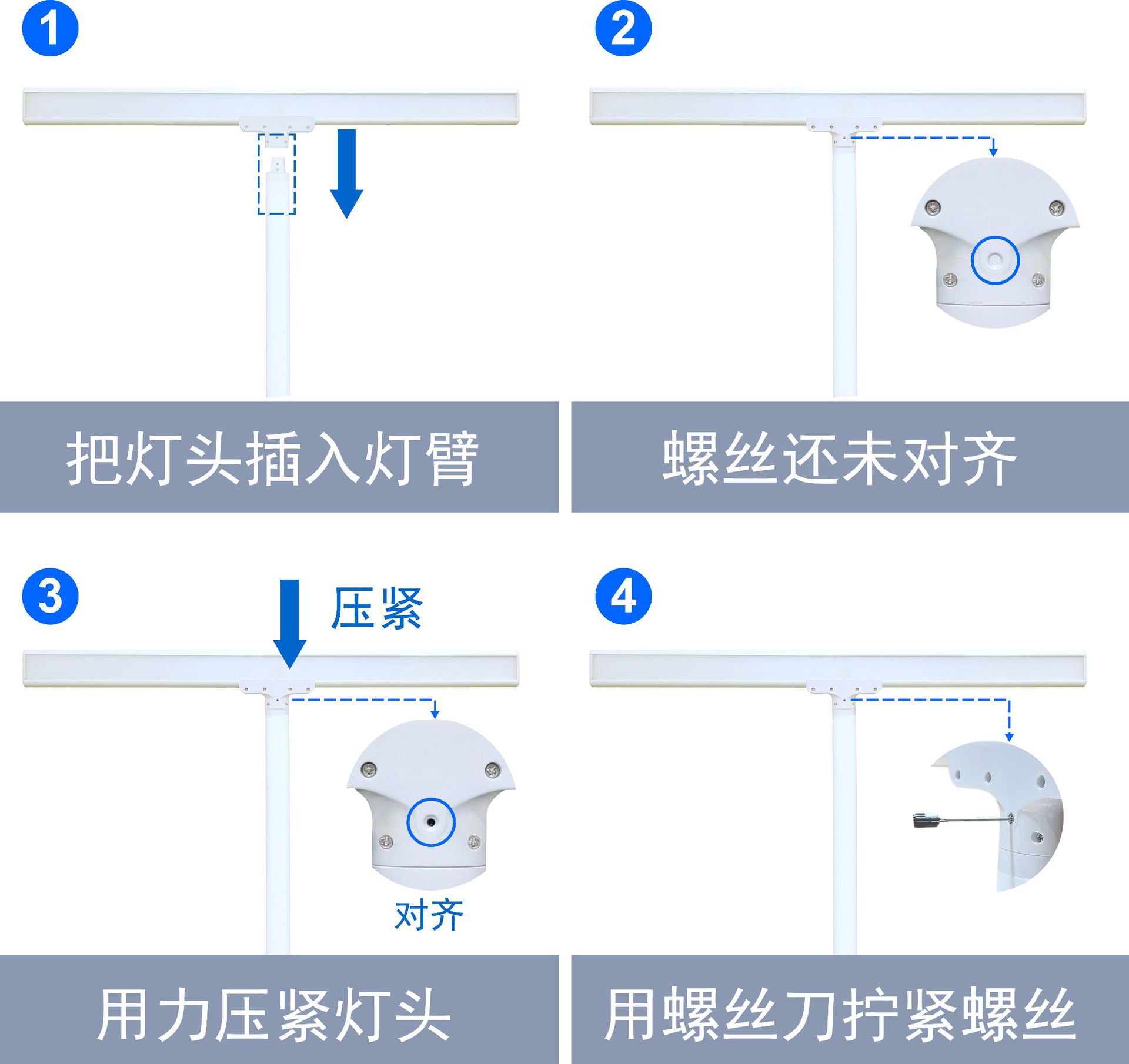 1

把灯头插入灯臂

2

螺丝还未对齐

3

压紧

对齐

用力压紧灯头

4

用螺丝刀拧紧螺丝