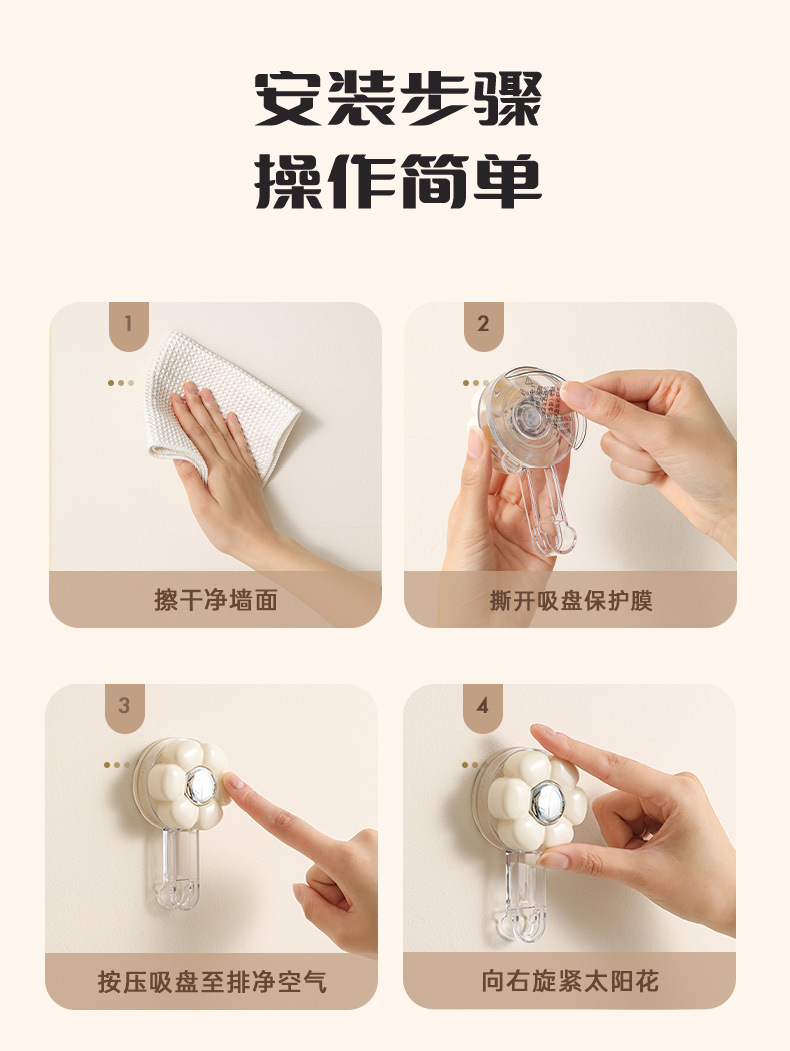 安装步骤
操作简单

1

擦干净墙面

2

撕开吸盘保护膜

3

按压吸盘至排净空气

4

向右旋紧太阳花