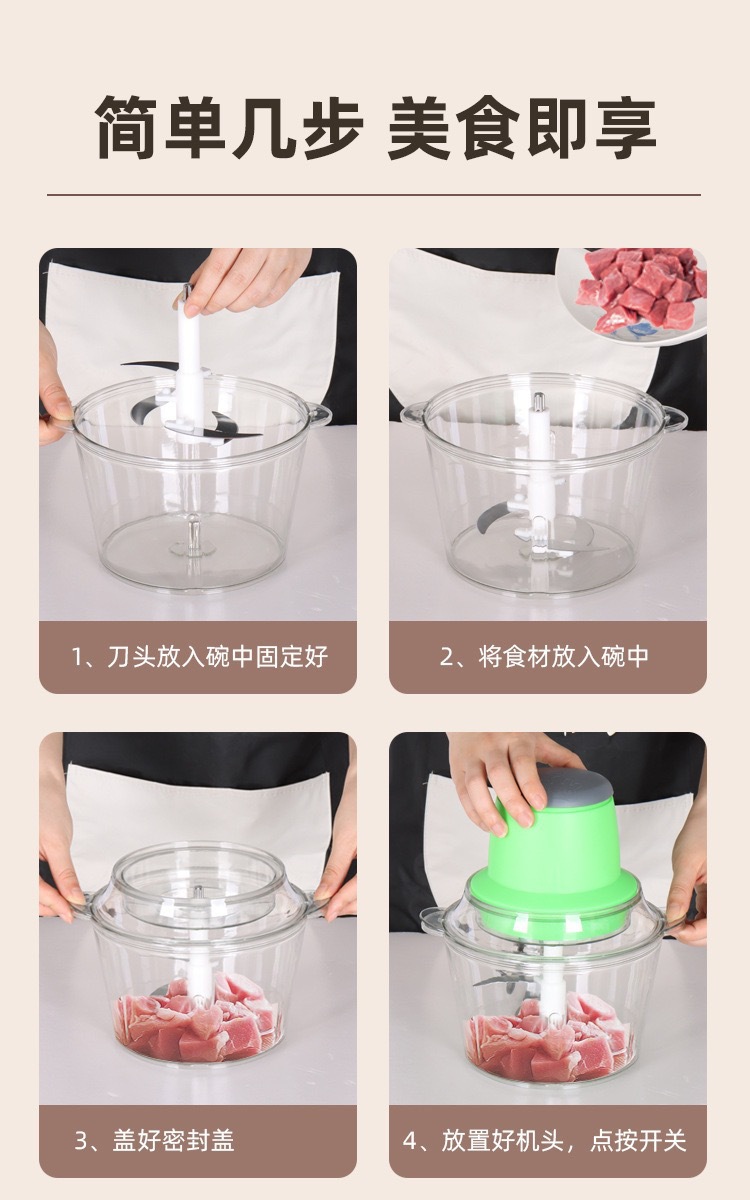 简单几步 美食即享

1、刀头放入碗中固定好

2、将食材放入碗中

3、盖好密封盖

4、放置好机头，点按开关