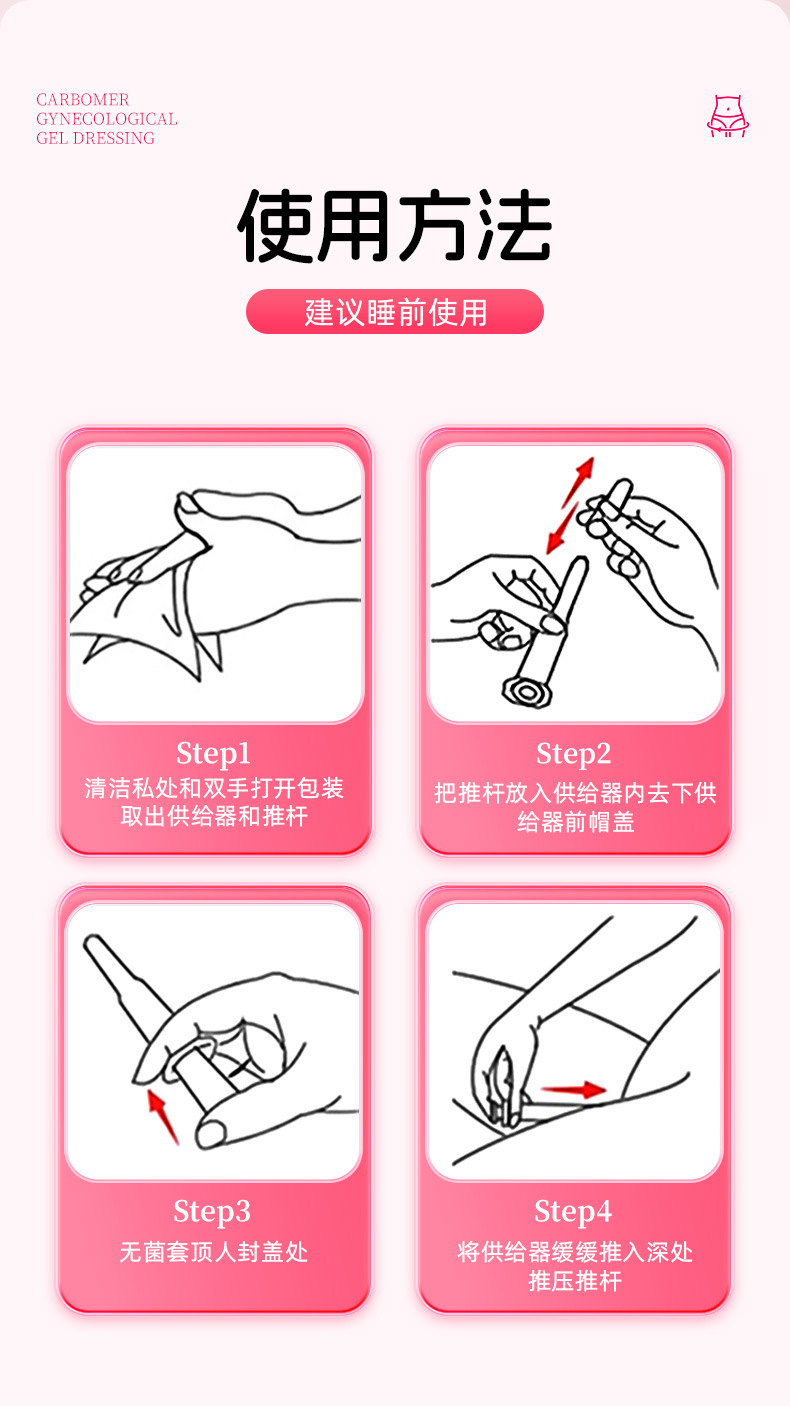 CARBOMER
GYNECOLOGICAL
GEL DRESSING

使用方法

建议睡前使用

Step1
清洁私处和双手打开包装取出供给器和推杆

Step2
把推杆放入供给器内去下供给器前帽盖

Step3
无菌套顶人封盖处

Step4
将供给器缓缓推入深处推压推杆