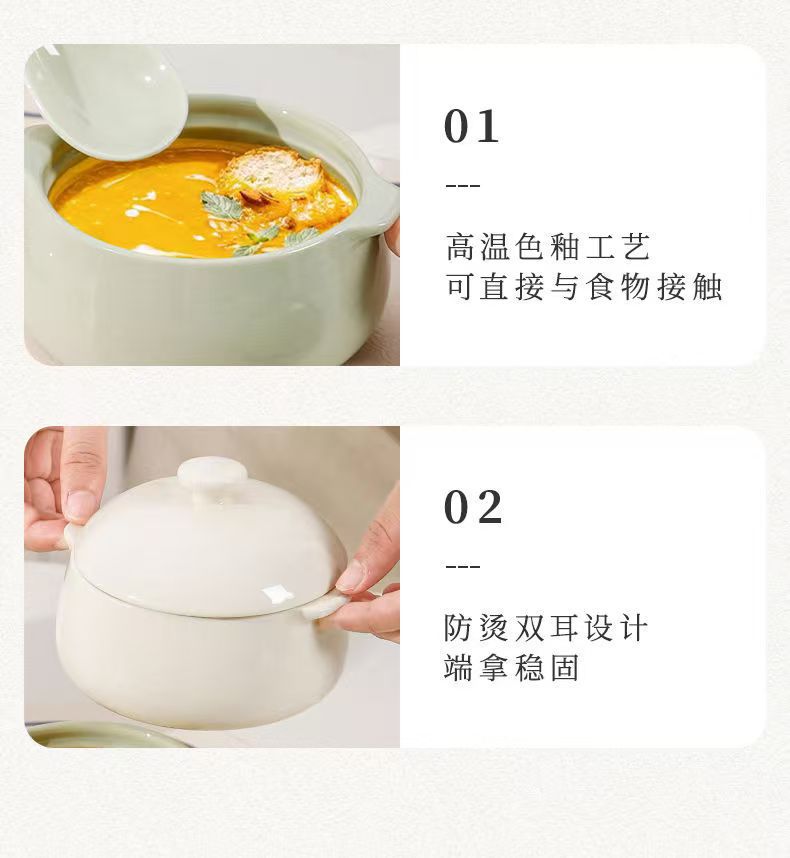 01

---

高温色釉工艺
可直接与食物接触

02

---

防烫双耳设计
端拿稳固