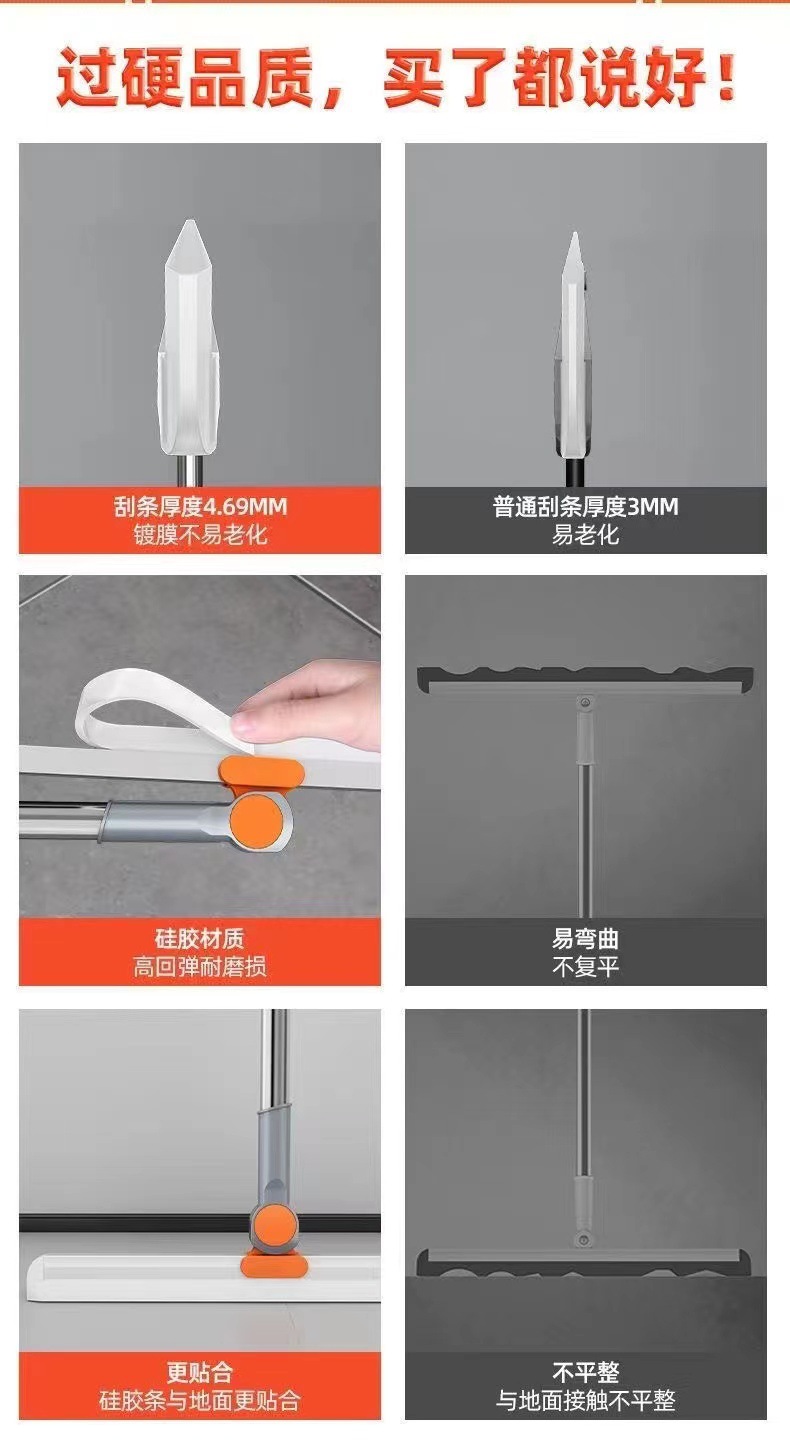 过硬品质，买了都说好！

刮条厚度4.69MM
镀膜不易老化

普通刮条厚度3MM
易老化

硅胶材质
高回弹耐磨损

易弯曲
不复平

更贴合
硅胶条与地面更贴合

不平整
与地面接触不平整