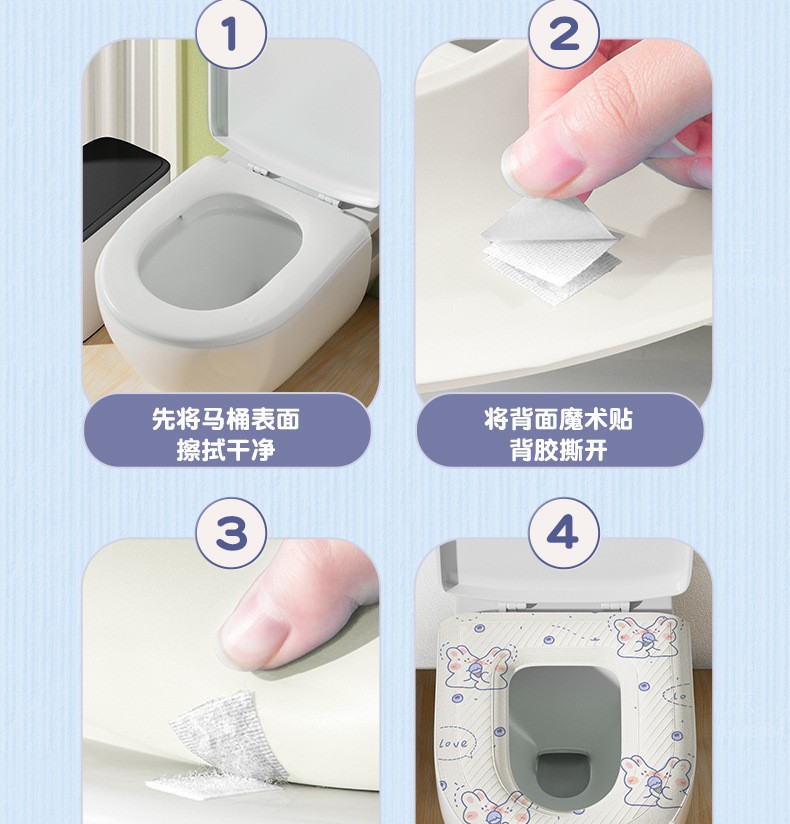 1

先将马桶表面擦拭干净

2

将背面魔术贴背胶撕开

3

4

love