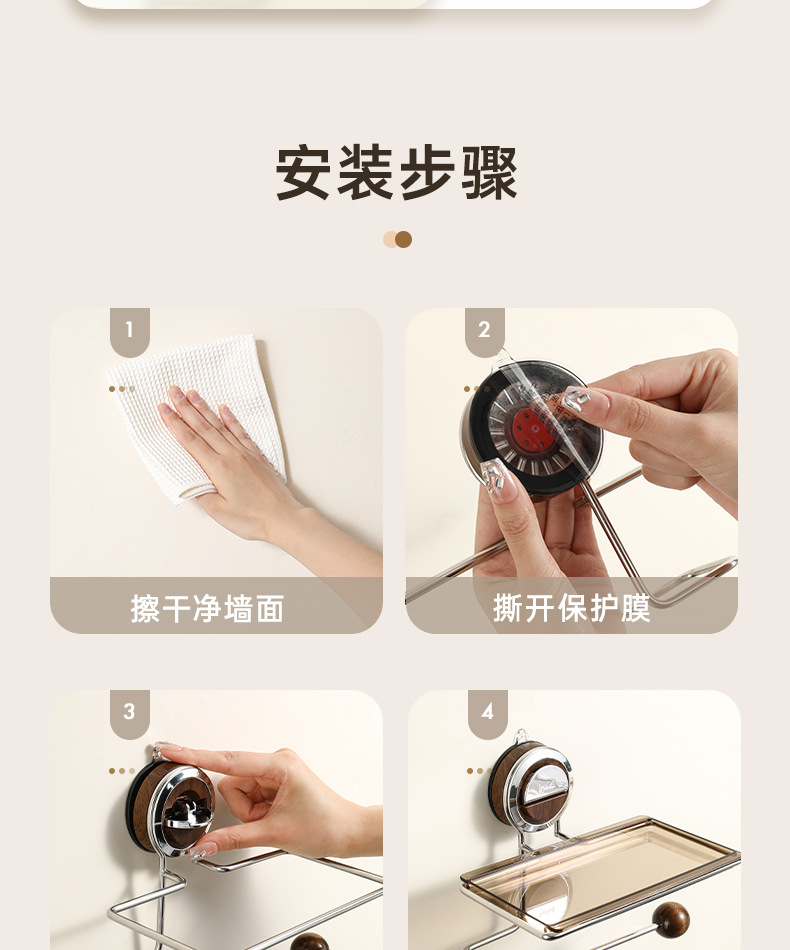 安装步骤

1

擦干净墙面

2

撕开保护膜

3

4