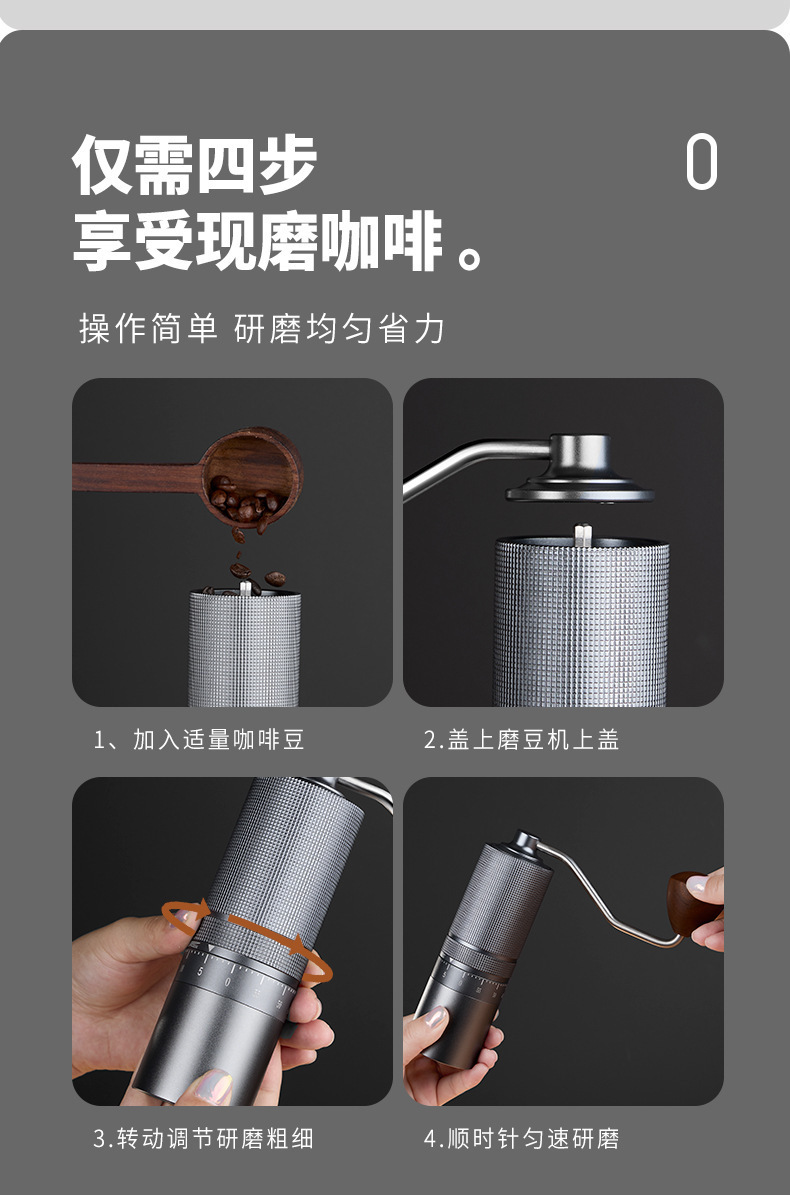 仅需四步
享受现磨咖啡。

0

操作简单 研磨均匀省力

1、加入适量咖啡豆

2.盖上磨豆机上盖

3.转动调节研磨粗细

4.顺时针匀速研磨