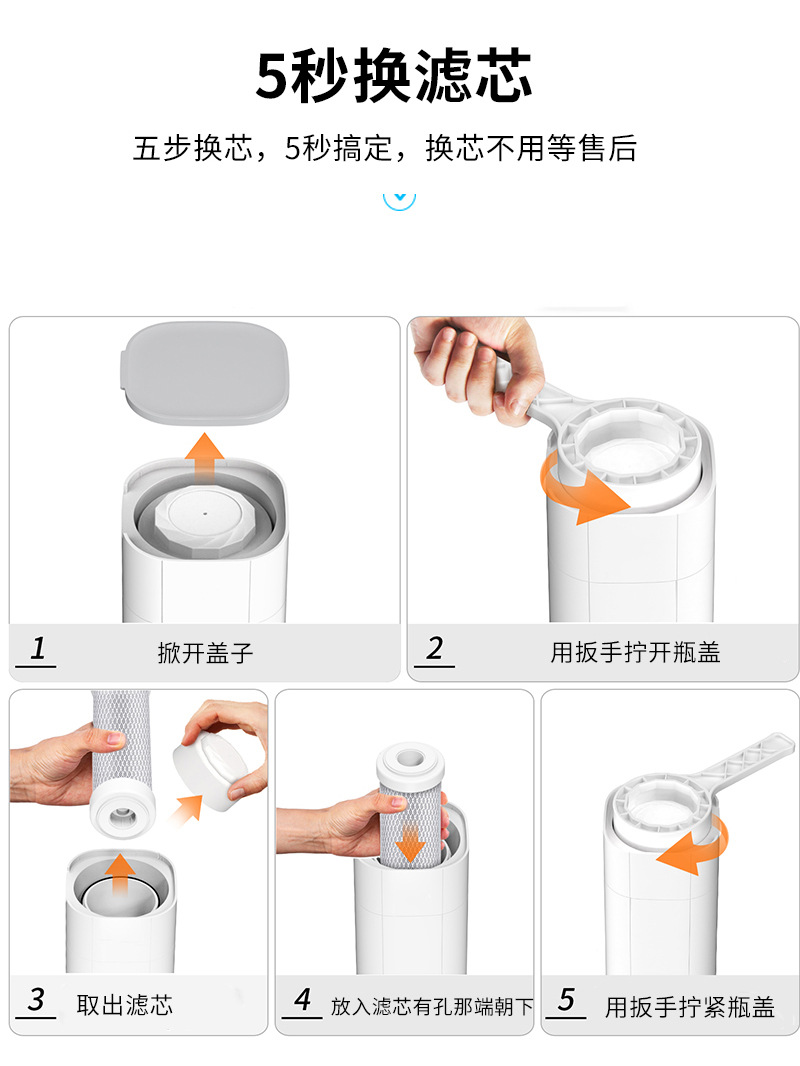 5秒换滤芯

五步换芯，5秒搞定，换芯不用等售后

1 掀开盖子

2 用扳手拧开瓶盖

3 取出滤芯

4 放入滤芯有孔那端朝下

5 用扳手拧紧瓶盖