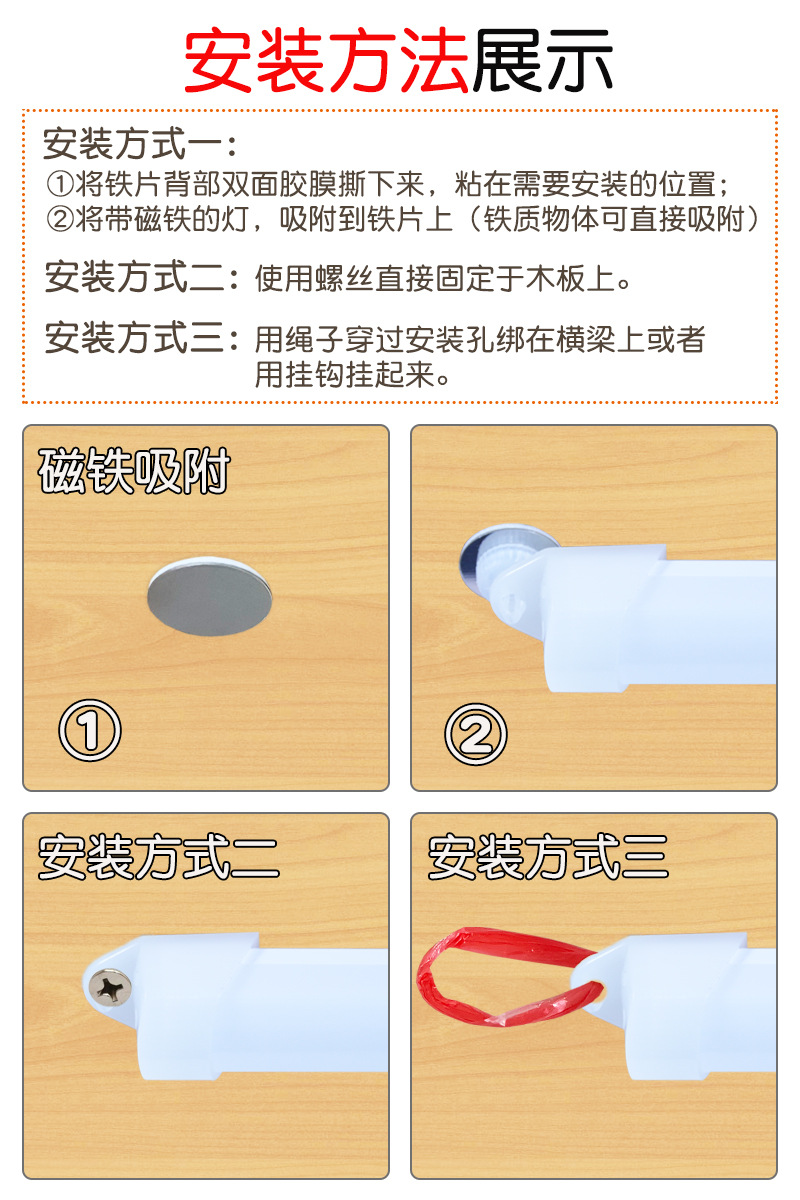 安装方法展示

安装方式一：
①将铁片背部双面胶膜撕下来，粘在需要安装的位置；
②将带磁铁的灯，吸附到铁片上（铁质物体可直接吸附）

安装方式二：使用螺丝直接固定于木板上。

安装方式三：用绳子穿过安装孔绑在横梁上或者用挂钩挂起来。

磁铁吸附

①

②

安装方式二

安装方式三