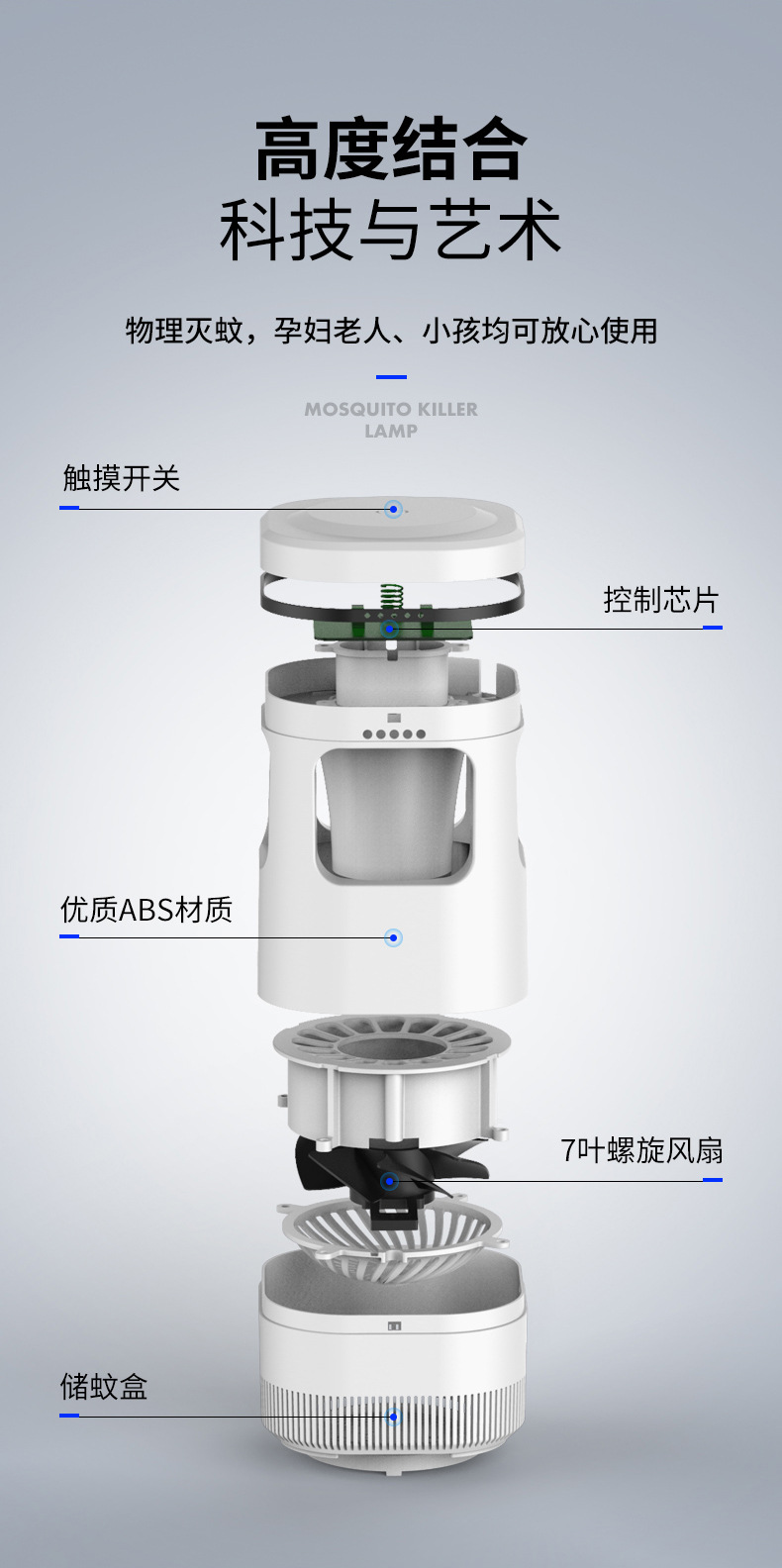 高度结合
科技与艺术

物理灭蚊，孕妇老人、小孩均可放心使用

MOSQUITO KILLER LAMP

触摸开关

控制芯片

优质ABS材质

7叶螺旋风扇

储蚊盒