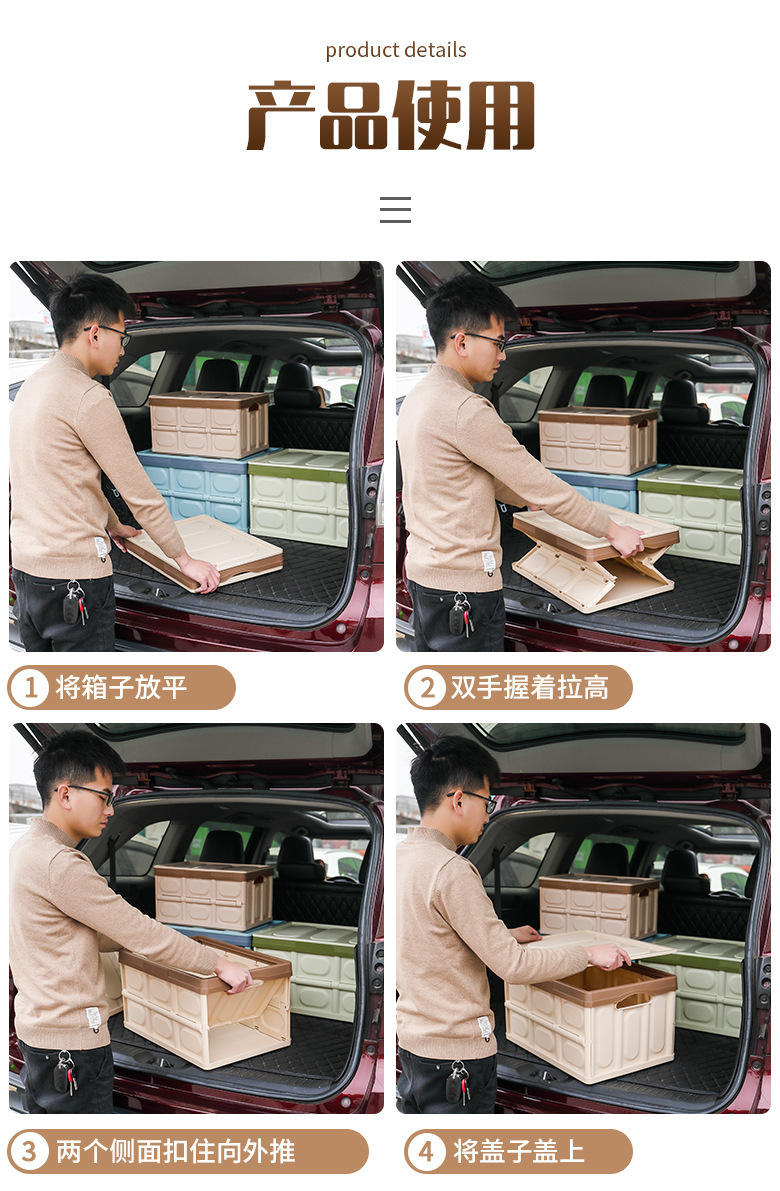 product details

产品使用

1 将箱子放平

2 双手握着拉高

3 两个侧面扣住向外推

4 将盖子盖上