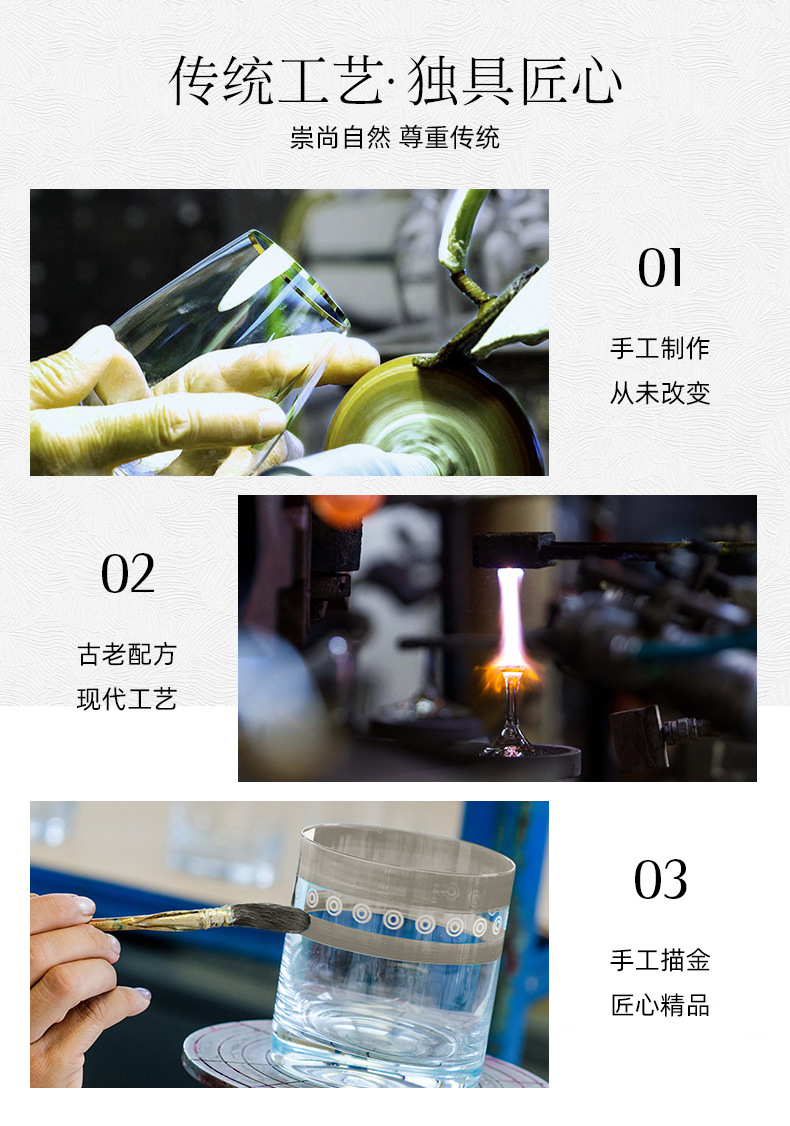 传统工艺·独具匠心

崇尚自然 尊重传统

01

手工制作
从未改变

02

古老配方
现代工艺

03

手工描金
匠心精品