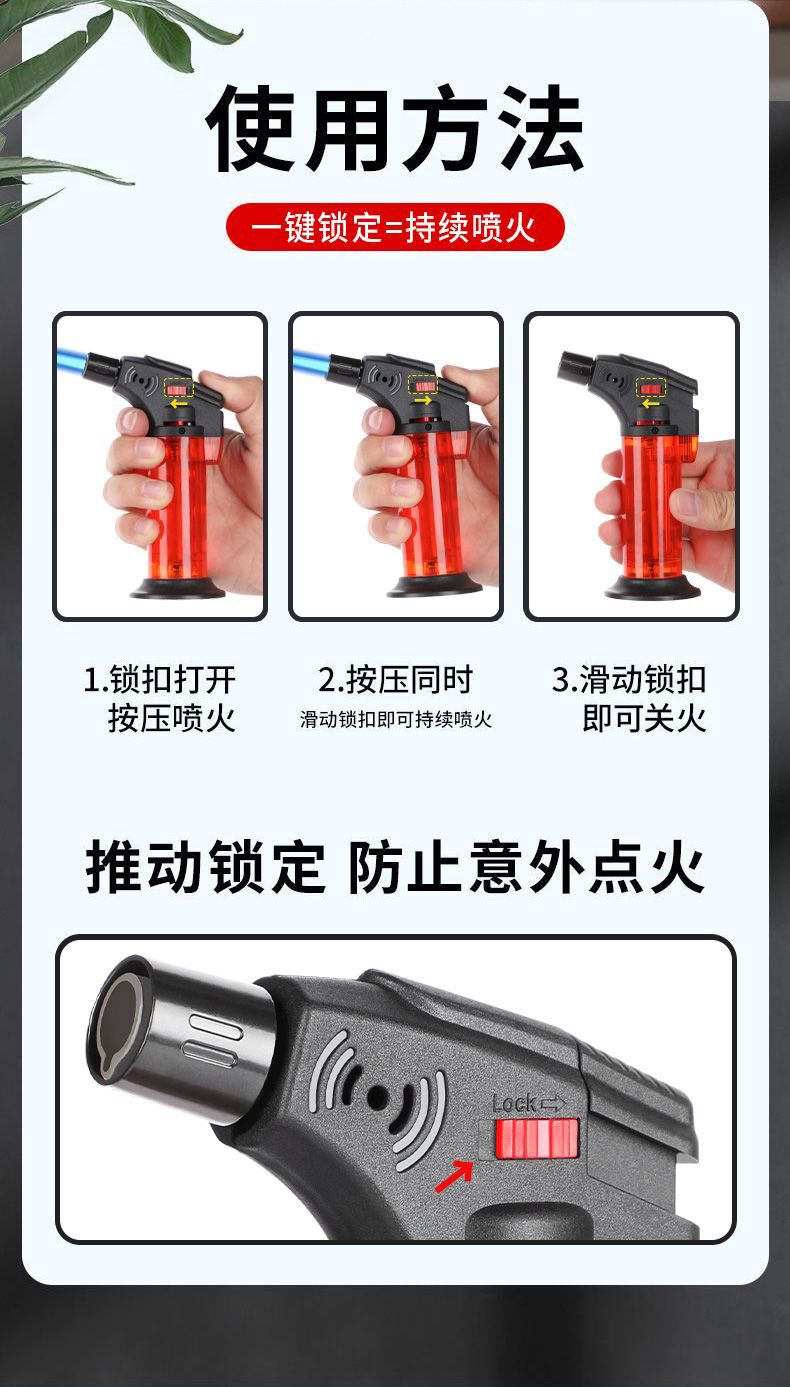 使用方法

一键锁定=持续喷火

1.锁扣打开
按压喷火

2.按压同时
滑动锁扣即可持续喷火

3.滑动锁扣
即可关火

推动锁定 防止意外点火

Lock