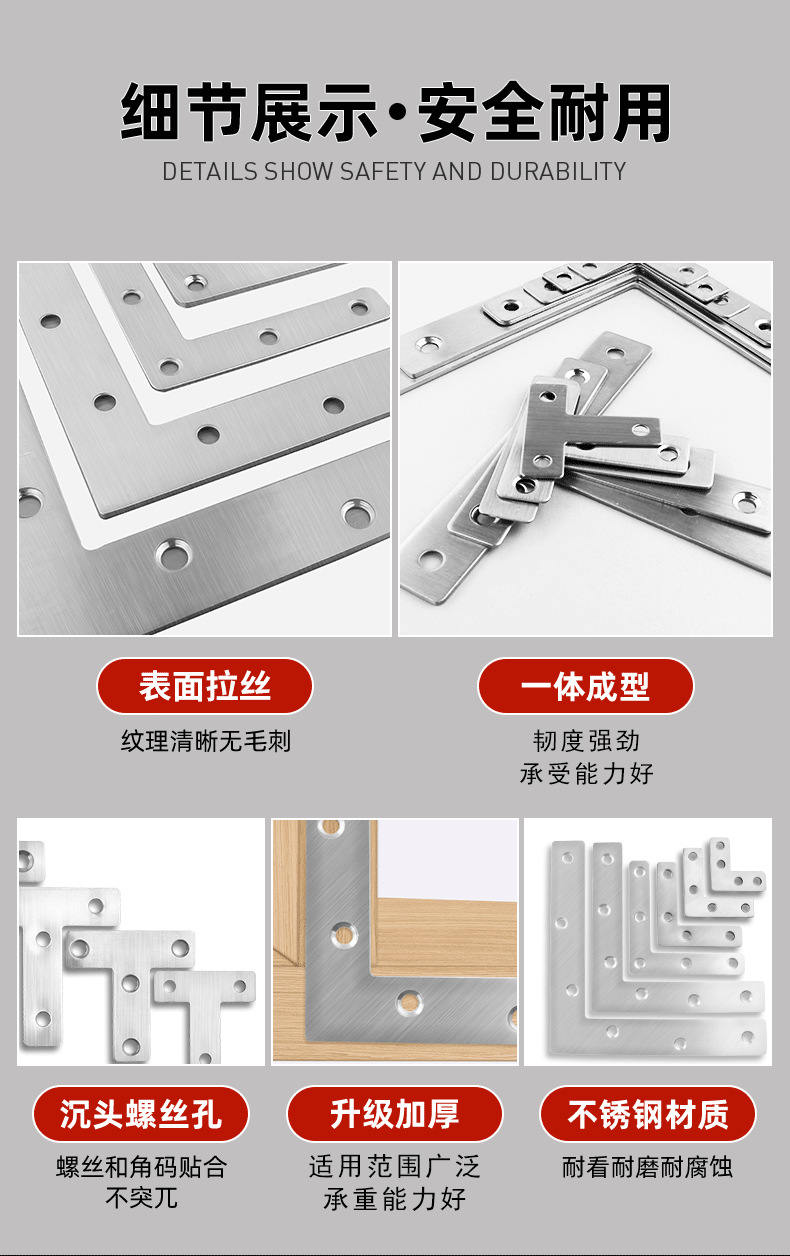 细节展示·安全耐用
DETAILS SHOW SAFETY AND DURABILITY

表面拉丝
纹理清晰无毛刺

一体成型
韧度强劲
承受能力好

沉头螺丝孔
螺丝和角码贴合
不突兀

升级加厚
适用范围广泛
承重能力好

不锈钢材质
耐看耐磨耐腐蚀