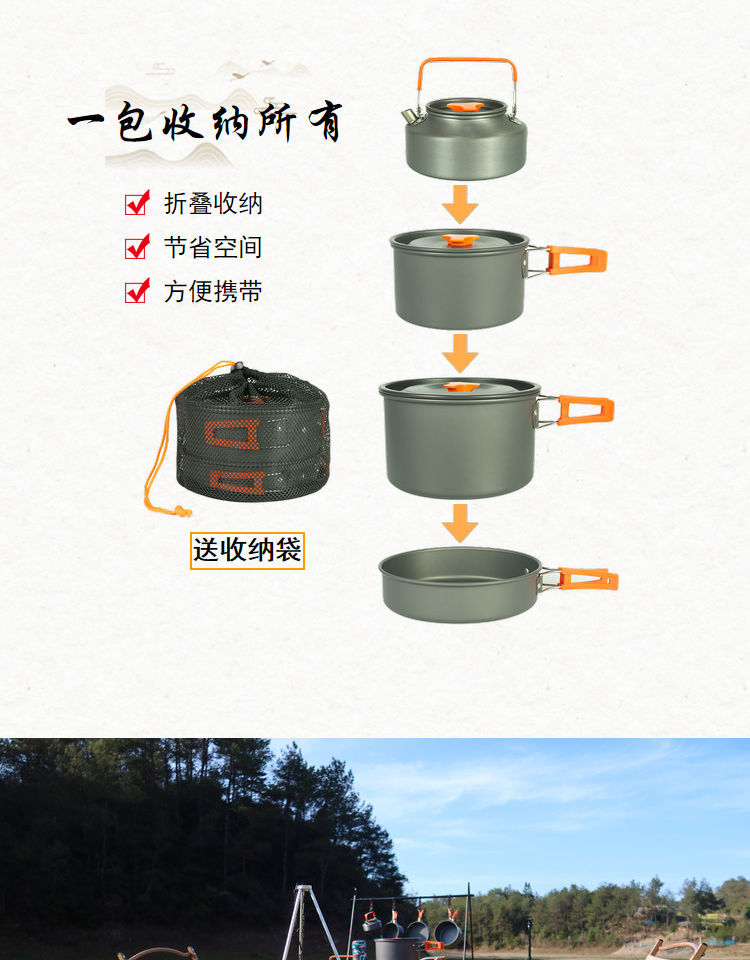 一包收纳所有

折叠收纳

节省空间

方便携带

送收纳袋