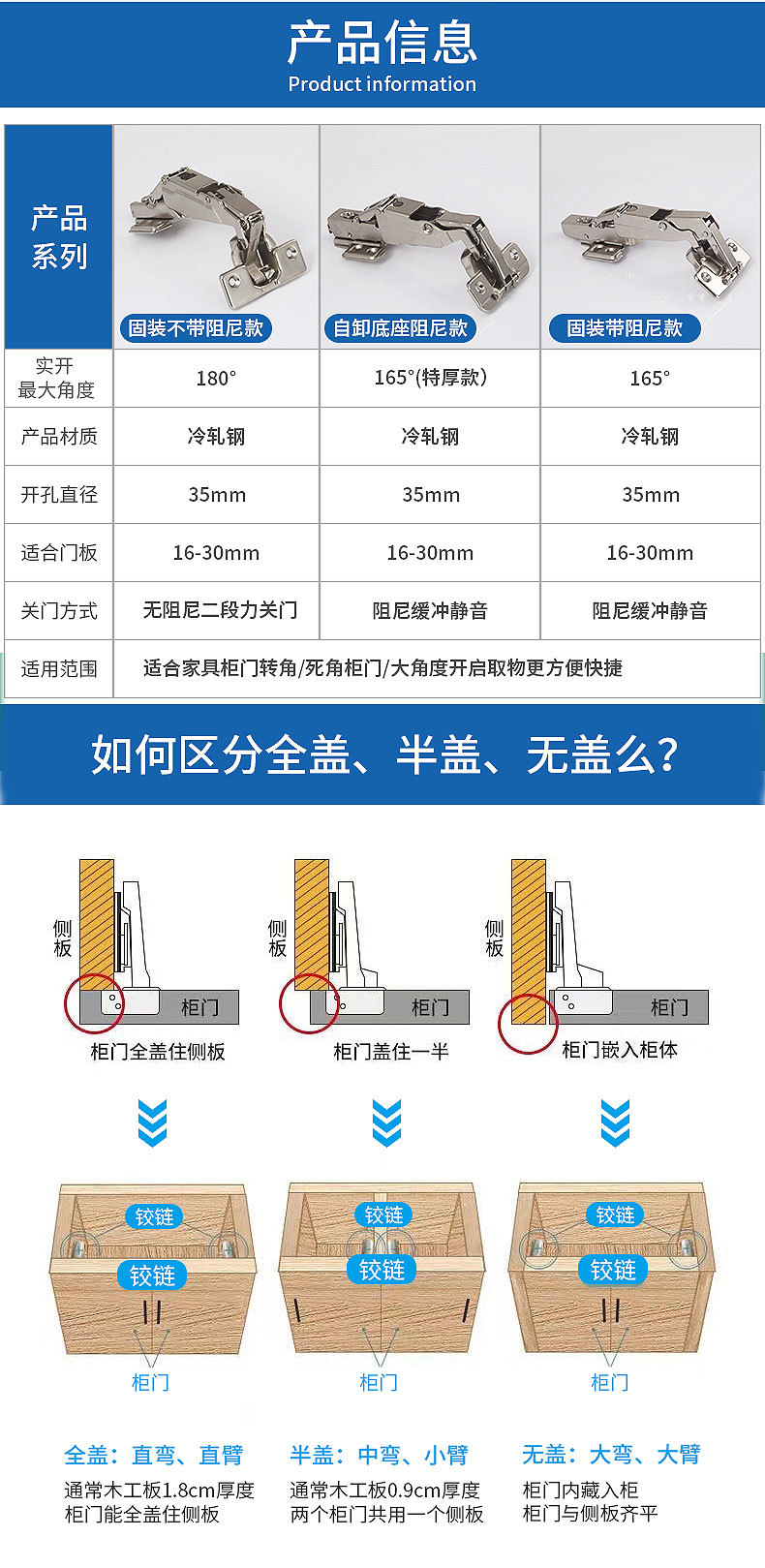 产品信息
Product information

| 产品系列 | 固装不带阻尼款 | 自卸底座阻尼款 | 固装带阻尼款 |
|---|---|---|---|
| 实开最大角度 | 180° | 165°(特厚款) | 165° |
| 产品材质 | 冷轧钢 | 冷轧钢 | 冷轧钢 |
| 开孔直径 | 35mm | 35mm | 35mm |
| 适合门板 | 16-30mm | 16-30mm | 16-30mm |
| 关门方式 | 无阻尼二段力关门 | 阻尼缓冲静音 | 阻尼缓冲静音 |
| 适用范围 | 适合家具柜门转角/死角柜门/大角度开启取物更方便快捷 | | |

如何区分全盖、半盖、无盖么?

侧板
柜门
柜门全盖住侧板

侧板
柜门
柜门盖住一半

侧板
柜门
柜门嵌入柜体

铰链
铰链
柜门

铰链
铰链
柜门

铰链
铰链
柜门

全盖:直弯、直臂
通常木工板1.8cm厚度
柜门能全盖住侧板

半盖:中弯、小臂
通常木工板0.9cm厚度
两个柜门共用一个侧板

无盖:大弯、大臂
柜门内藏入柜
柜门与侧板齐平