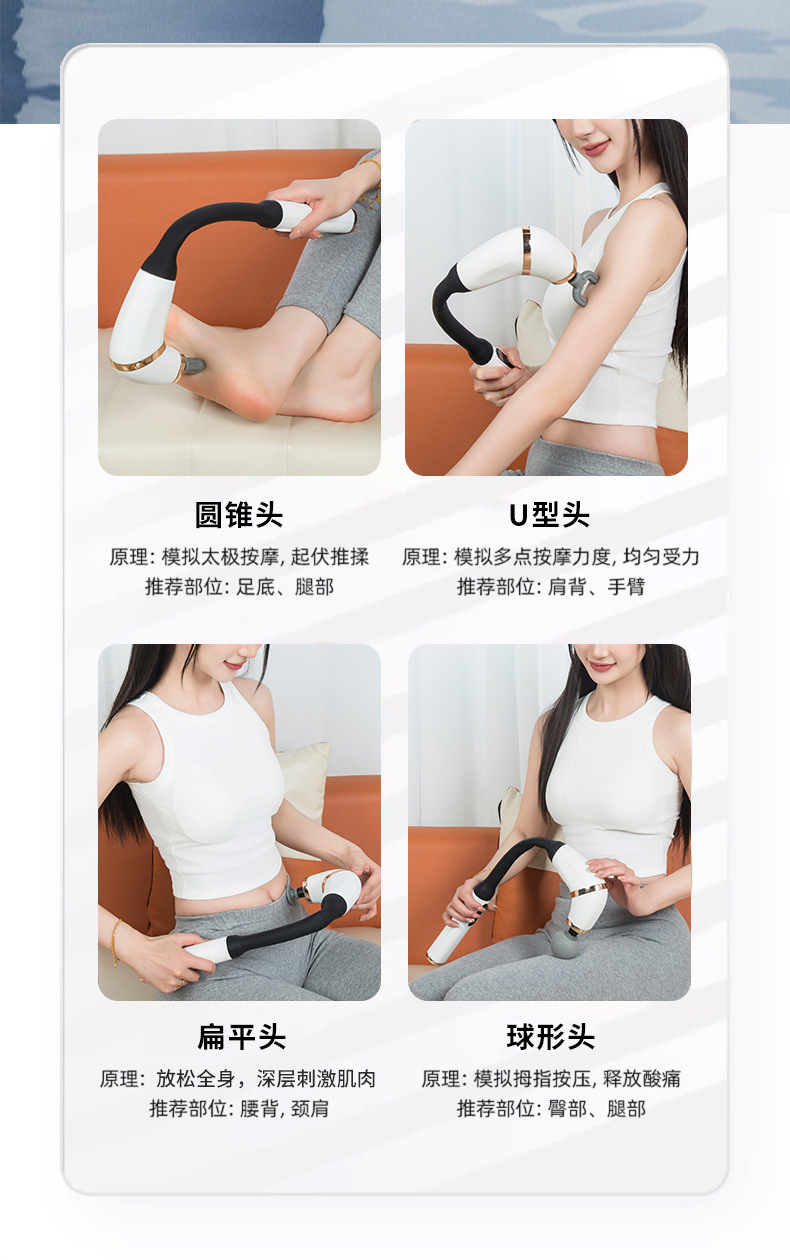 圆锥头

原理: 模拟太极按摩, 起伏推揉
推荐部位: 足底、腿部

U型头

原理: 模拟多点按摩力度, 均匀受力
推荐部位: 肩背、手臂

扁平头

原理: 放松全身，深层刺激肌肉
推荐部位: 腰背, 颈肩

球形头

原理: 模拟拇指按压, 释放酸痛
推荐部位: 臀部、腿部