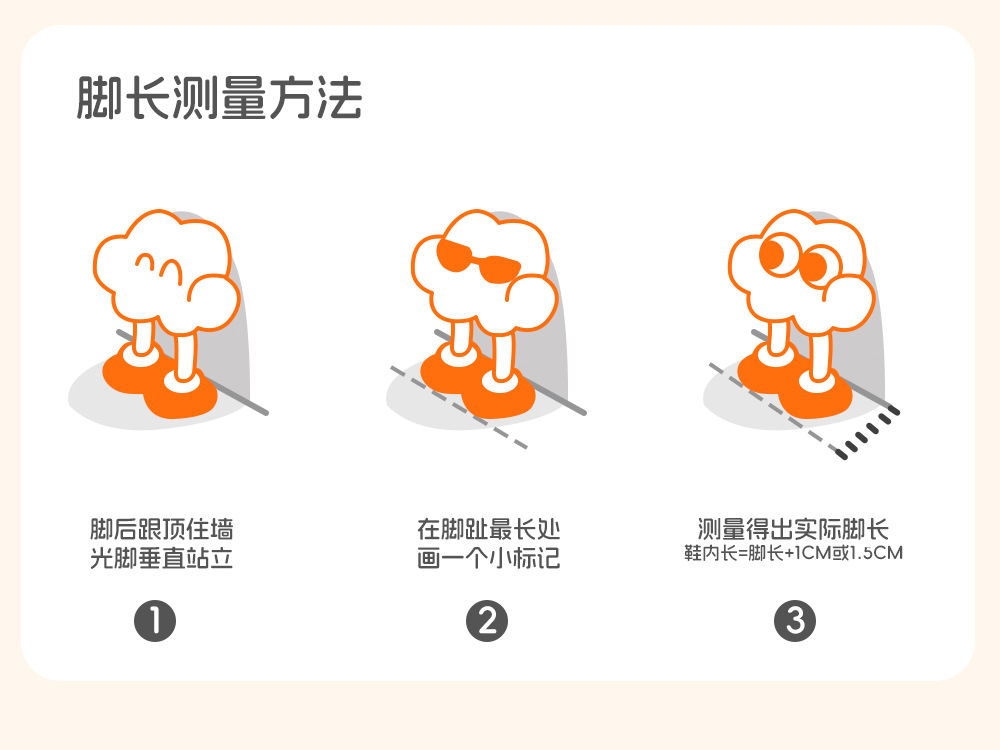 脚长测量方法

脚后跟顶住墙
光脚垂直站立

1

在脚趾最长处
画一个小标记

2

测量得出实际脚长
鞋内长=脚长+1CM或1.5CM

3