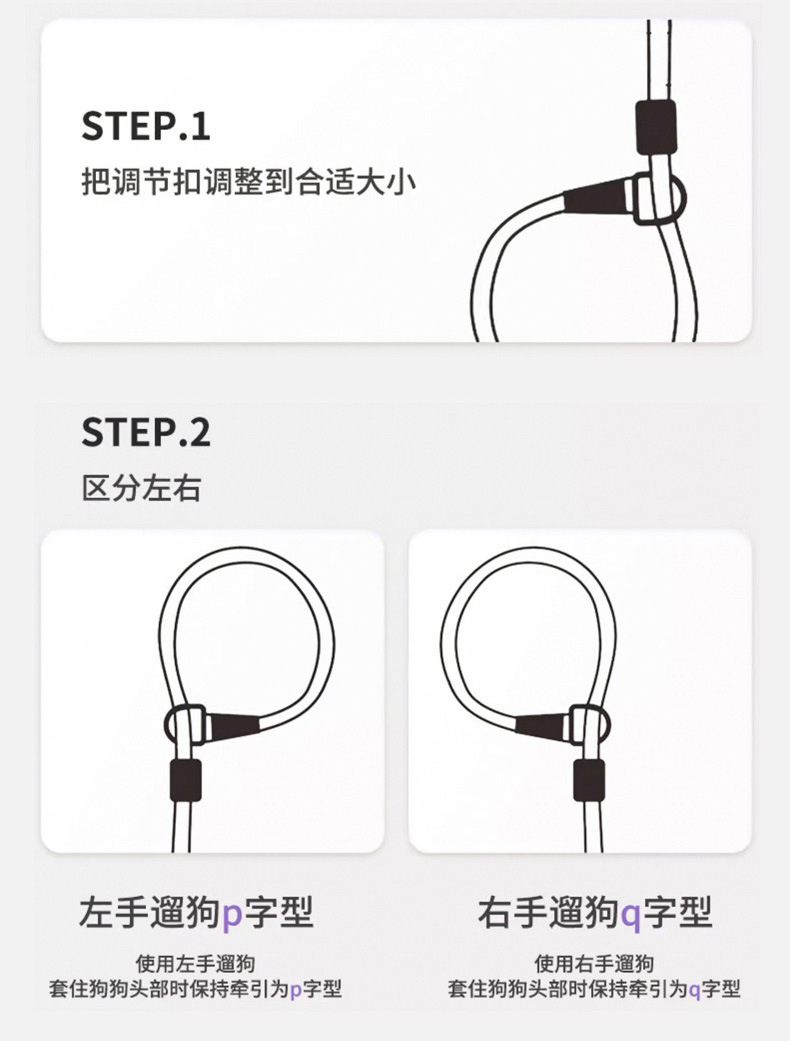 STEP.1
把调节扣调整到合适大小

STEP.2
区分左右

左手遛狗p字型

使用左手遛狗
套住狗狗头部时保持牵引为p字型

右手遛狗q字型

使用右手遛狗
套住狗狗头部时保持牵引为q字型