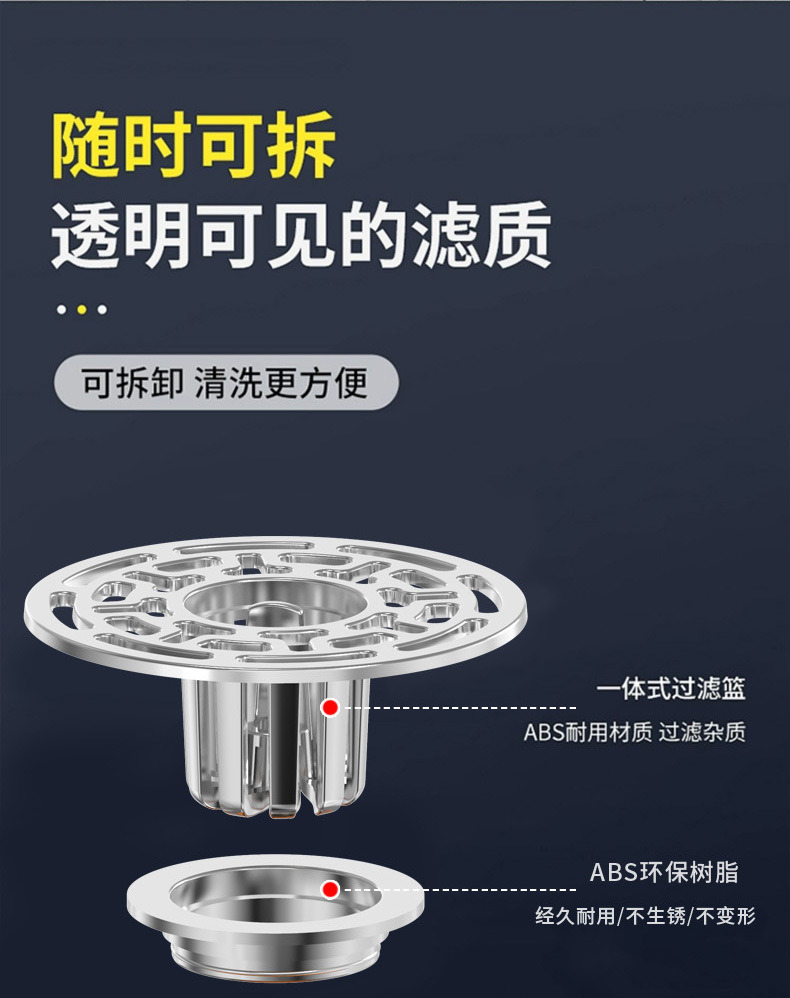 随时可拆
透明可见的滤质

可拆卸 清洗更方便

一体式过滤篮
ABS耐用材质 过滤杂质

ABS环保树脂
经久耐用/不生锈/不变形