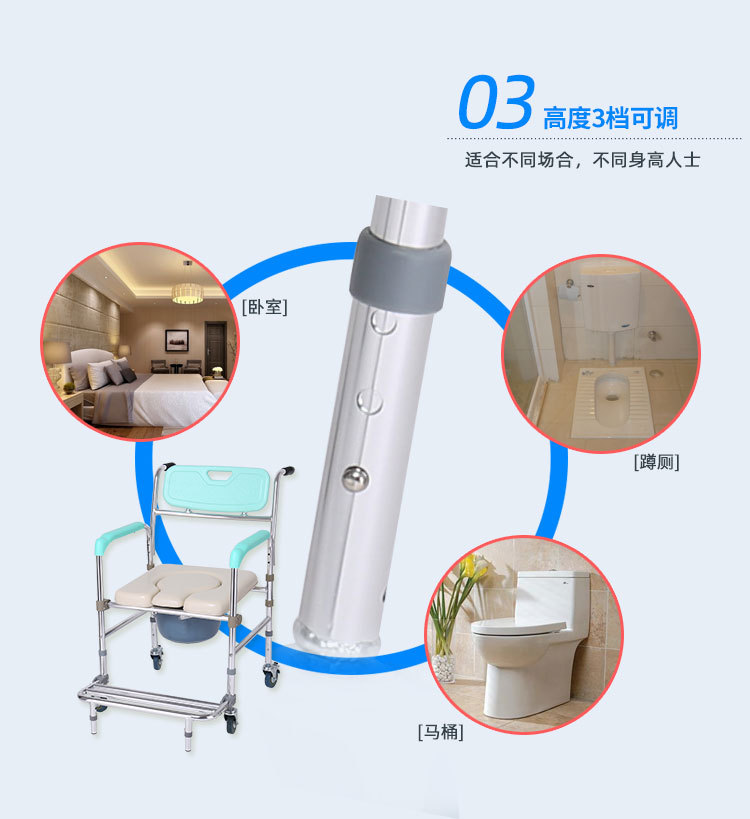 03 高度3档可调

适合不同场合，不同身高人士

[卧室]

[蹲厕]

[马桶]