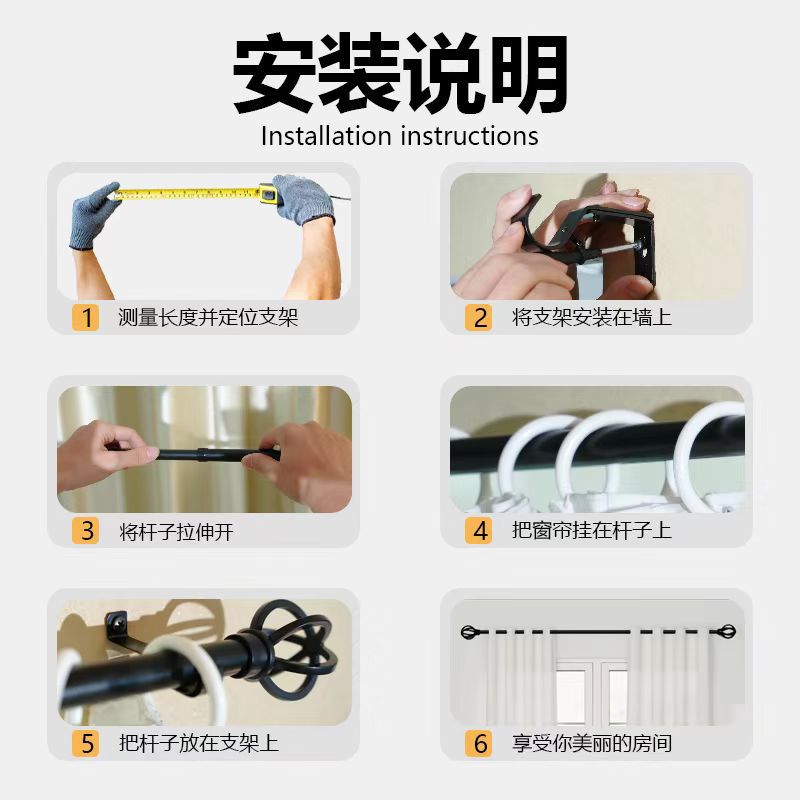 安装说明
Installation instructions

1 测量长度并定位支架

2 将支架安装在墙上

3 将杆子拉伸开

4 把窗帘挂在杆子上

5 把杆子放在支架上

6 享受你美丽的房间