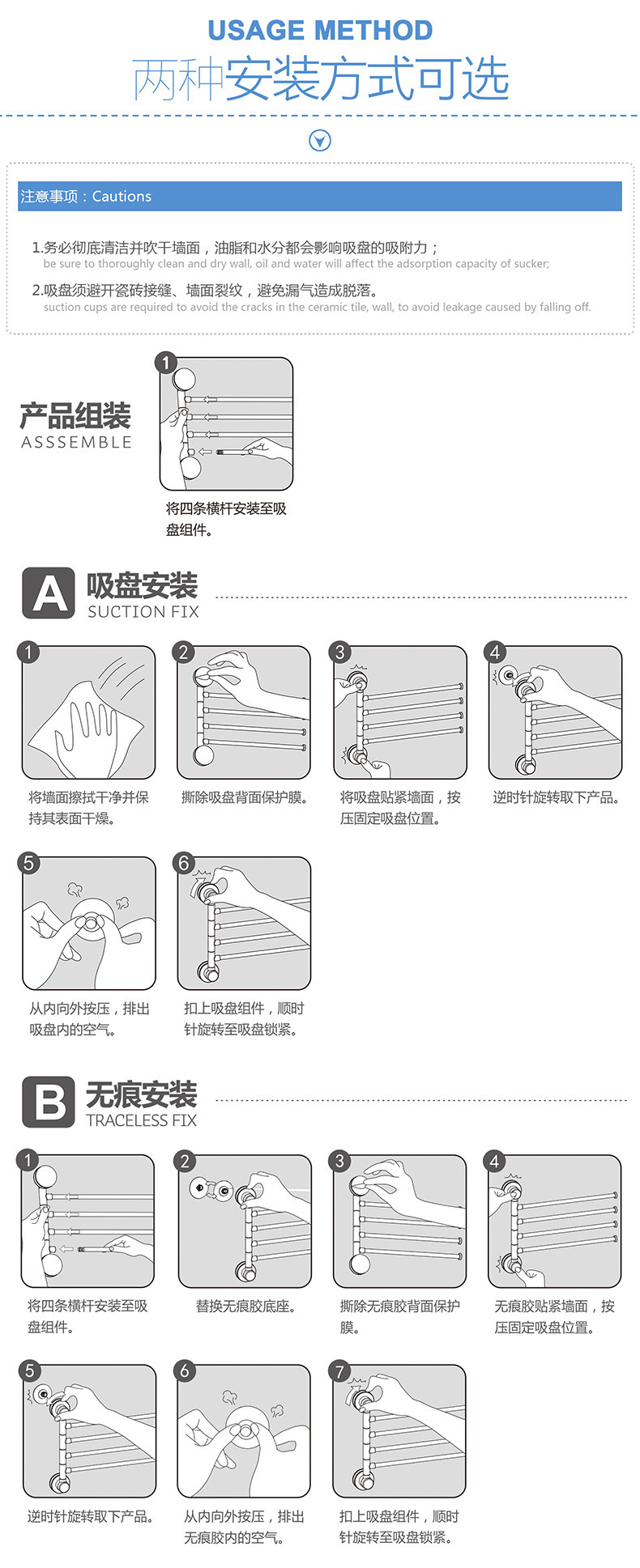 USAGE METHOD
两种安装方式可选

注意事项：Cautions

1.务必彻底清洁并吹干墙面，油脂和水分都会影响吸盘的吸附力；
be sure to thoroughly clean and dry wall, oil and water will affect the adsorption capacity of sucker;

2.吸盘须避开瓷砖接缝、墙面裂纹，避免漏气造成脱落。
suction cups are required to avoid the cracks in the ceramic tile, wall, to avoid leakage caused by falling off.

产品组装
ASSSEMBLE

1
将四条横杆安装至吸盘组件。

A 吸盘安装
SUCTION FIX

1
将墙面擦拭干净并保持其表面干燥。

2
撕除吸盘背面保护膜。

3
将吸盘贴紧墙面，按压固定吸盘位置。

4
逆时针旋转取下产品。

5
从内向外按压，排出吸盘内的空气。

6
扣上吸盘组件，顺时针旋转至吸盘锁紧。

B 无痕安装
TRACELESS FIX

1
将四条横杆安装至吸盘组件。

2
替换无痕胶底座。

3
撕除无痕胶背面保护膜。

4
无痕胶贴紧墙面，按压固定吸盘位置。

5
逆时针旋转取下产品。

6
从内向外按压，排出无痕胶内的空气。

7
扣上吸盘组件，顺时针旋转至吸盘锁紧。