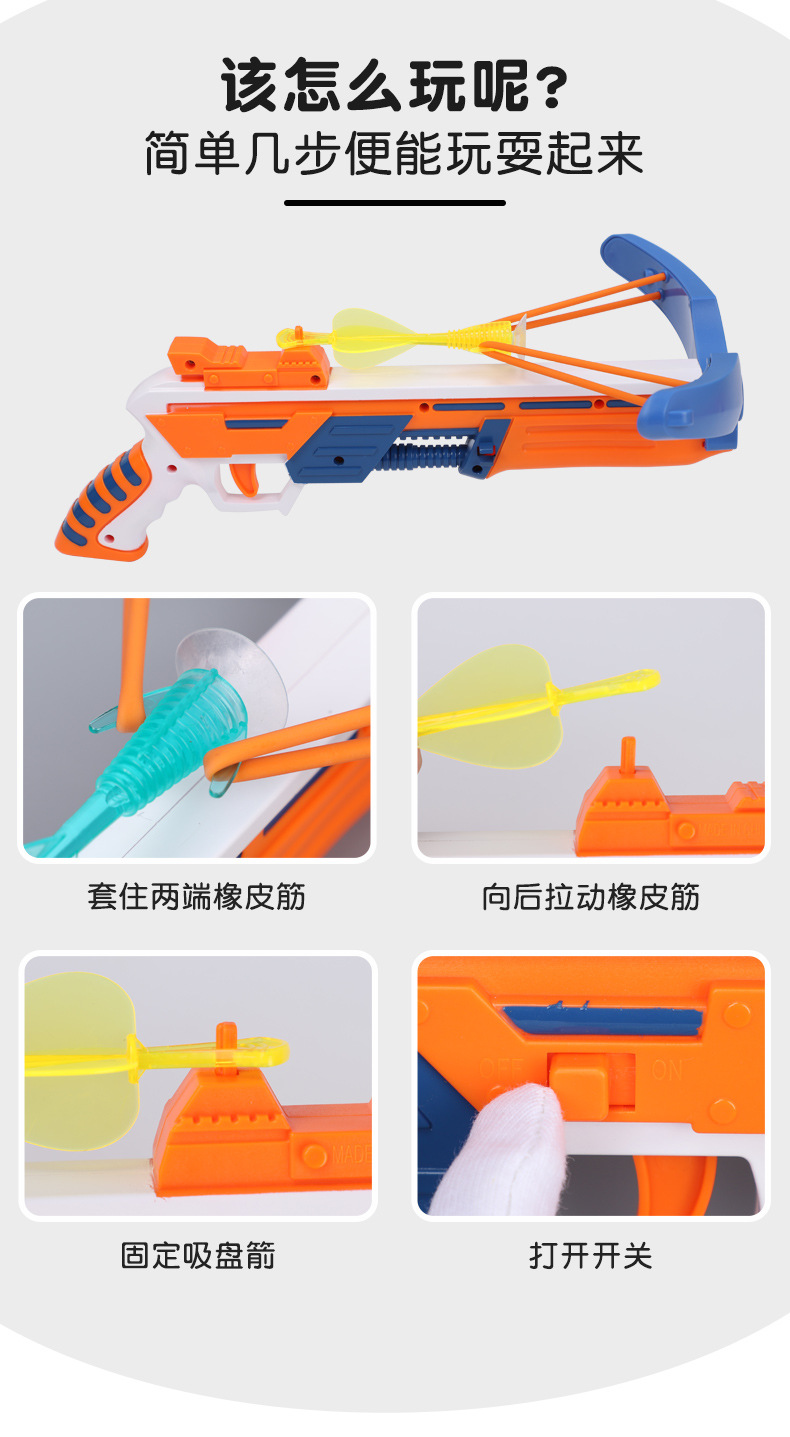 该怎么玩呢？
简单几步便能玩耍起来

套住两端橡皮筋

向后拉动橡皮筋

固定吸盘箭

OFF ON

打开开关