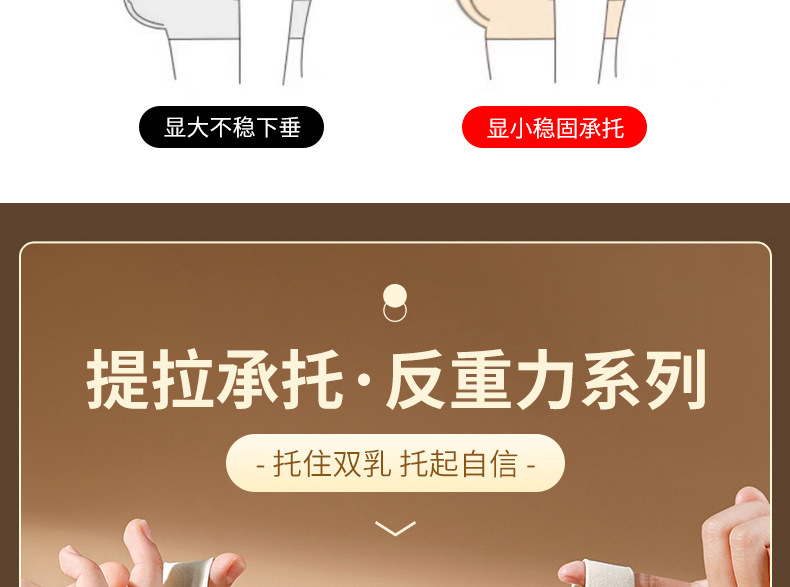 显大不稳下垂

显小稳固承托

提拉承托·反重力系列

- 托住双乳 托起自信 -