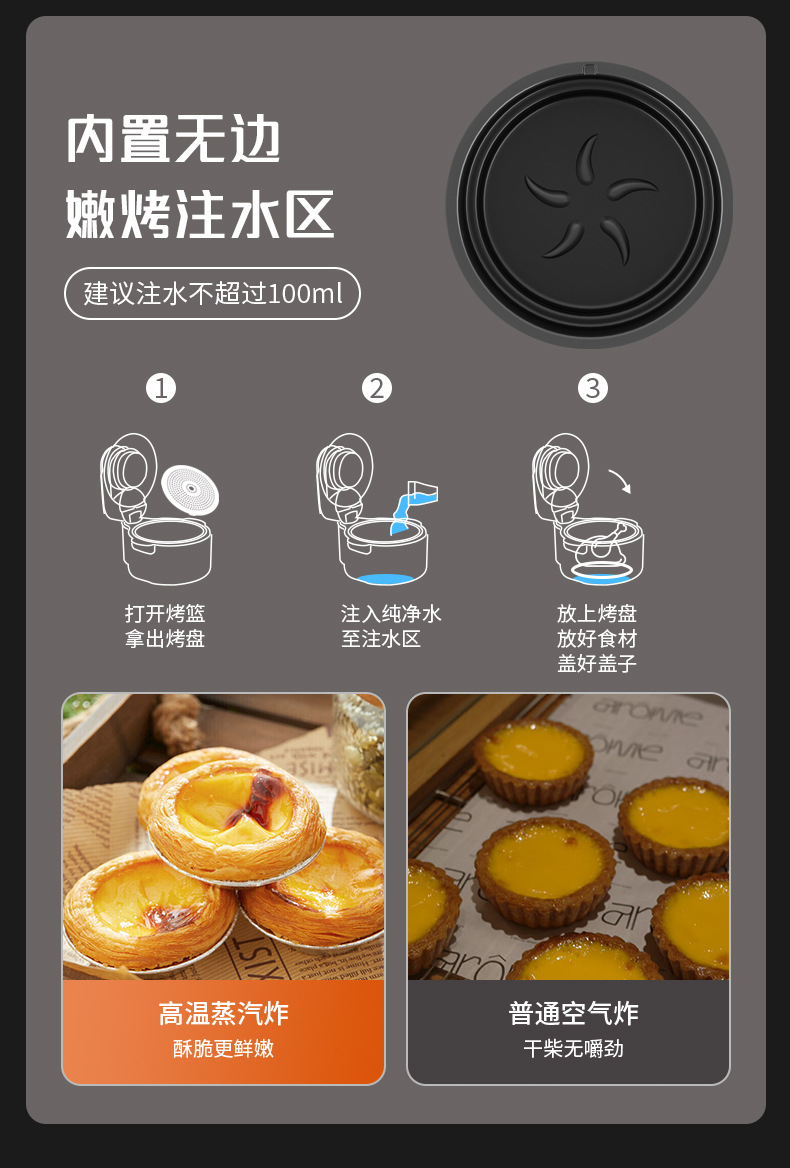 内置无边
嫩烤注水区

建议注水不超过100ml

①
打开烤篮
拿出烤盘

②
注入纯净水
至注水区

③
放上烤盘
放好食材
盖好盖子

高温蒸汽炸
酥脆更鲜嫩

普通空气炸
干柴无嚼劲