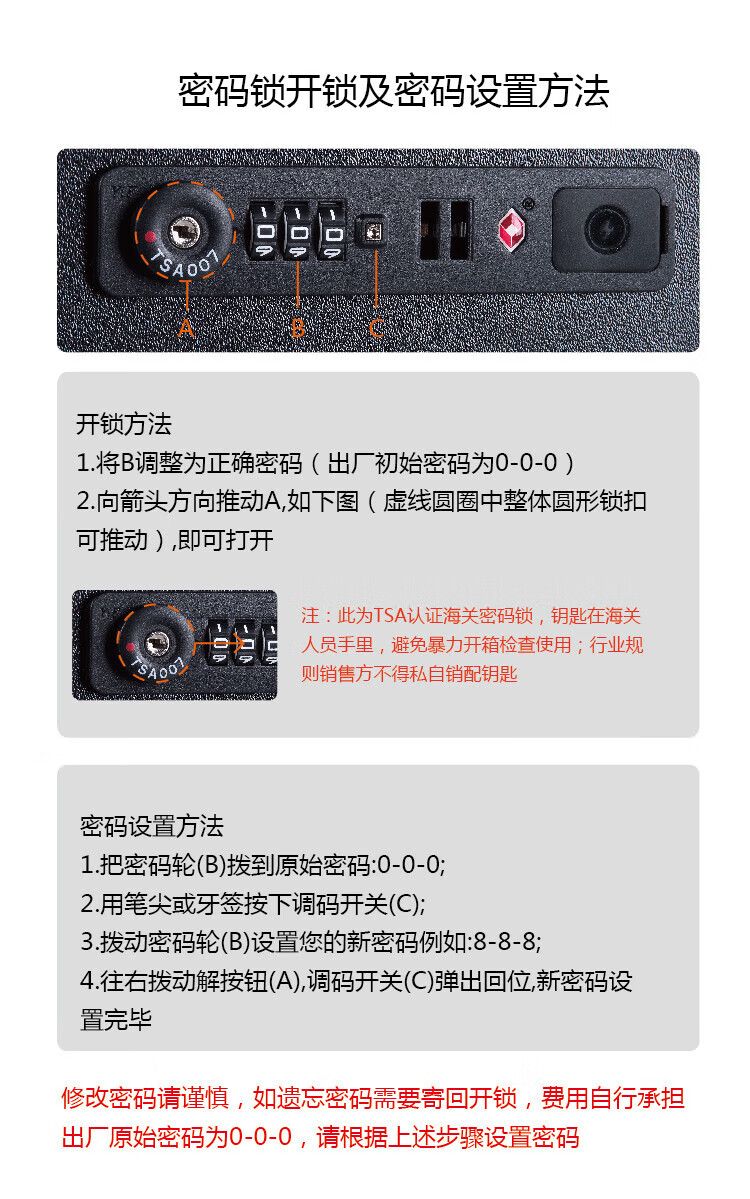 密码锁开锁及密码设置方法

TSA007

A B C

开锁方法
1.将B调整为正确密码（出厂初始密码为0-0-0）
2.向箭头方向推动A,如下图（虚线圆圈中整体圆形锁扣可推动）,即可打开

TSA007

注：此为TSA认证海关密码锁，钥匙在海关人员手里，避免暴力开箱检查使用；行业规则销售方不得私自销配钥匙

密码设置方法
1.把密码轮(B)拨到原始密码:0-0-0;
2.用笔尖或牙签按下调码开关(C);
3.拨动密码轮(B)设置您的新密码例如:8-8-8;
4.往右拨动解按钮(A),调码开关(C)弹出回位,新密码设置完毕

修改密码请谨慎，如遗忘密码需要寄回开锁，费用自行承担
出厂原始密码为0-0-0，请根据上述步骤设置密码