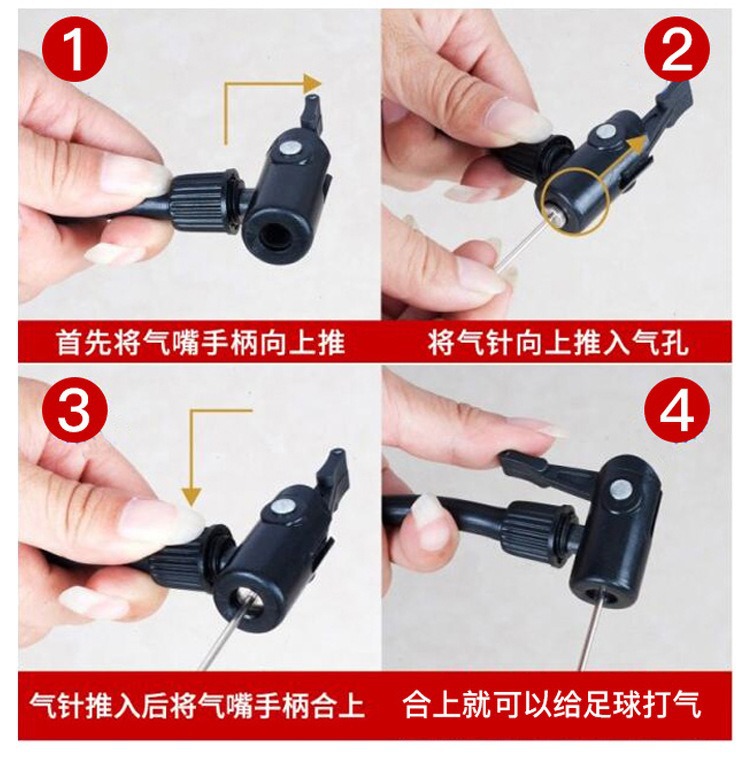 1

首先将气嘴手柄向上推

2

将气针向上推入气孔

3

气针推入后将气嘴手柄合上

4

合上就可以给足球打气