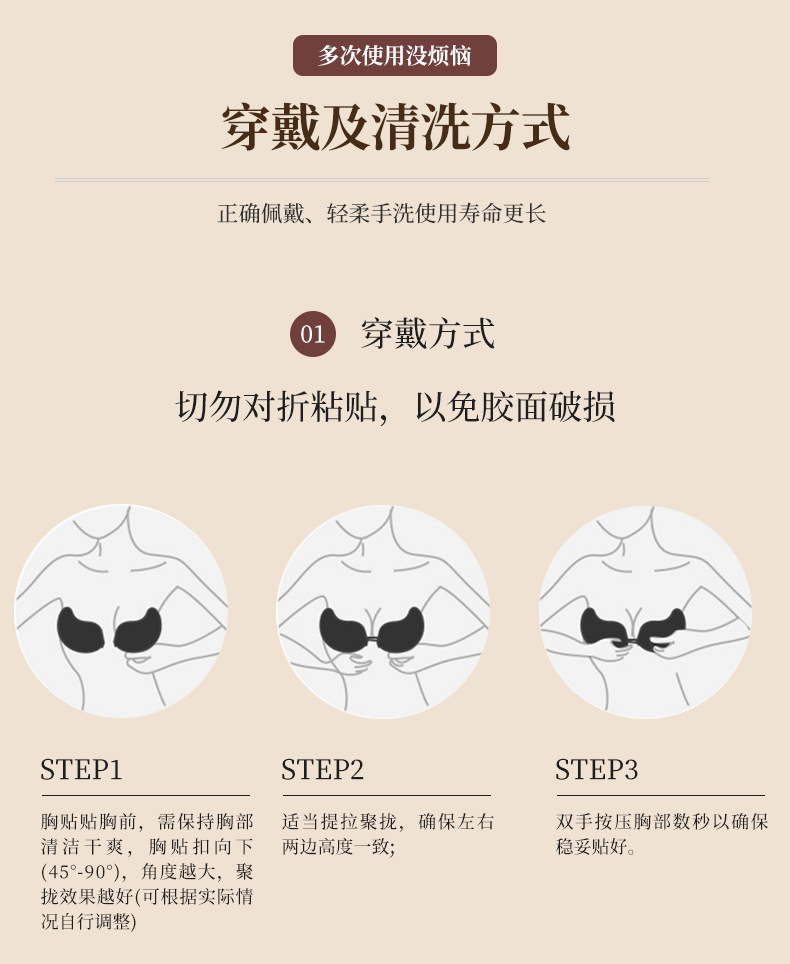 多次使用没烦恼

穿戴及清洗方式

正确佩戴、轻柔手洗使用寿命更长

01 穿戴方式

切勿对折粘贴，以免胶面破损

STEP1

胸贴贴胸前，需保持胸部清洁干爽，胸贴扣向下(45°-90°)，角度越大，聚拢效果越好(可根据实际情况自行调整)

STEP2

适当提拉聚拢，确保左右两边高度一致；

STEP3

双手按压胸部数秒以确保稳妥贴好。