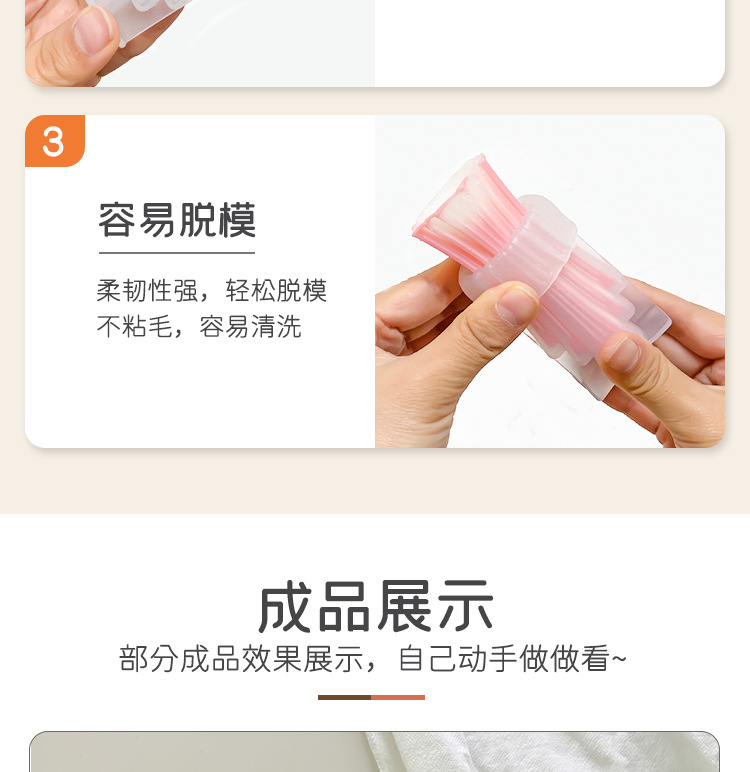 3

容易脱模

柔韧性强，轻松脱模
不粘毛，容易清洗

成品展示

部分成品效果展示，自己动手做做看~