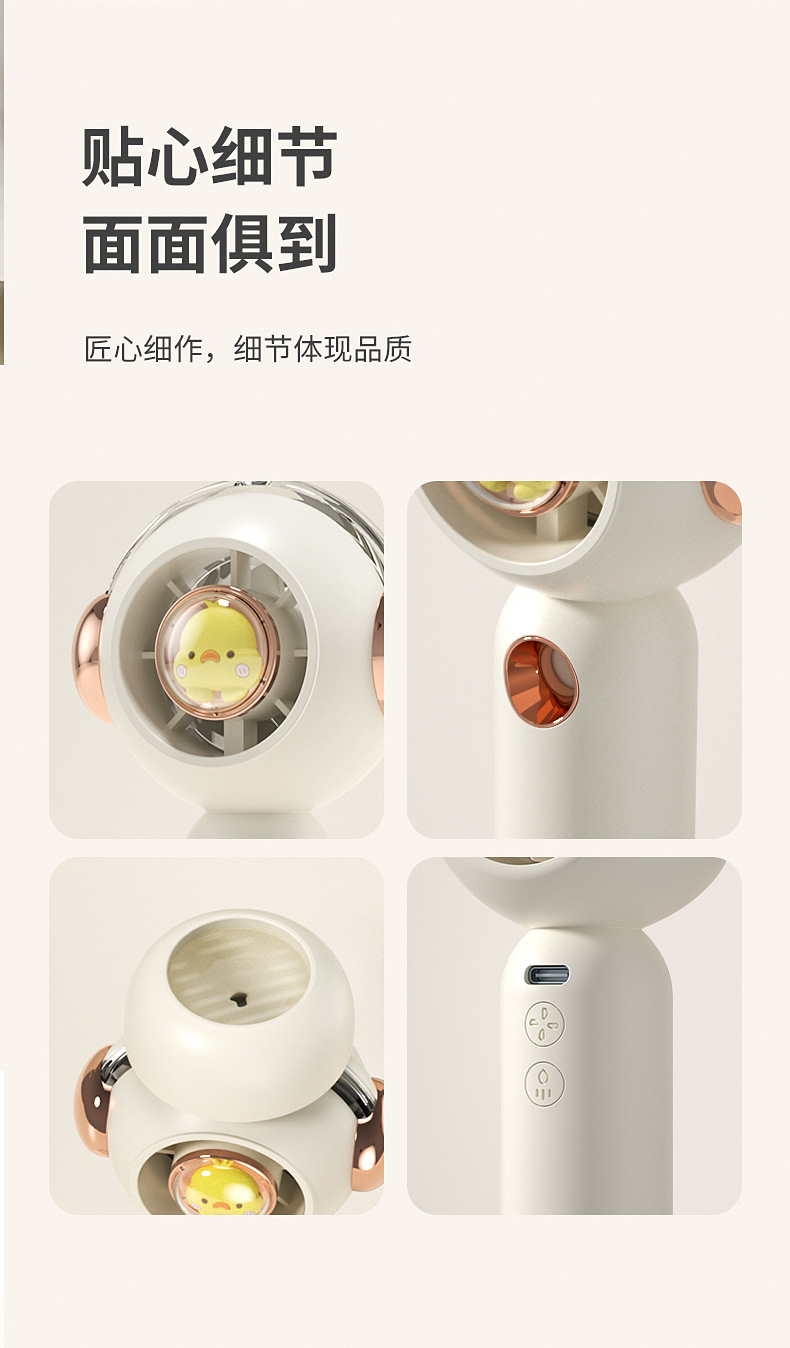 贴心细节
面面俱到

匠心细作，细节体现品质