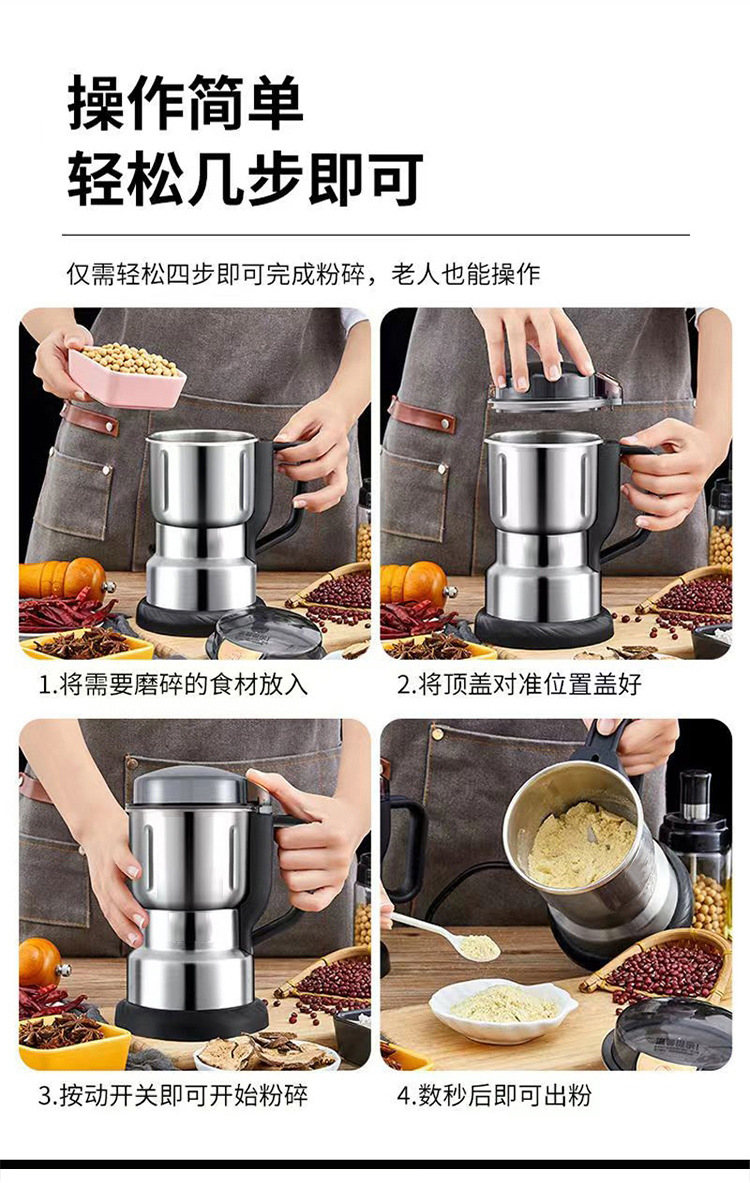 操作简单
轻松几步即可

仅需轻松四步即可完成粉碎，老人也能操作

1.将需要磨碎的食材放入

2.将顶盖对准位置盖好

3.按动开关即可开始粉碎

4.数秒后即可出粉