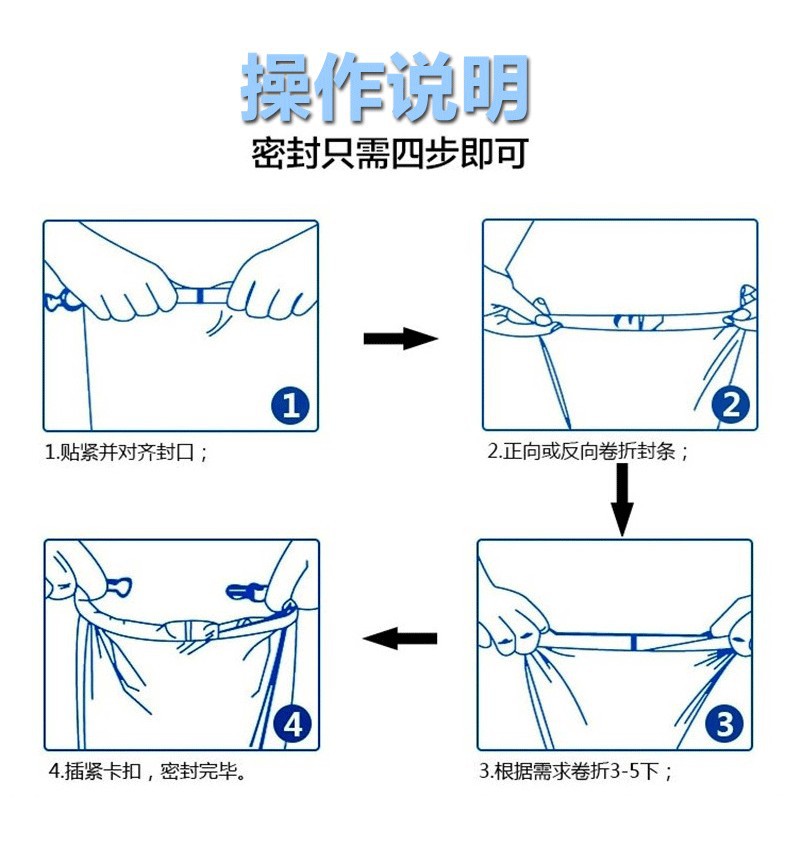 操作说明

密封只需四步即可

1

1.贴紧并对齐封口；

2

2.正向或反向卷折封条；

3

3.根据需求卷折3-5下；

4

4.插紧卡扣，密封完毕。