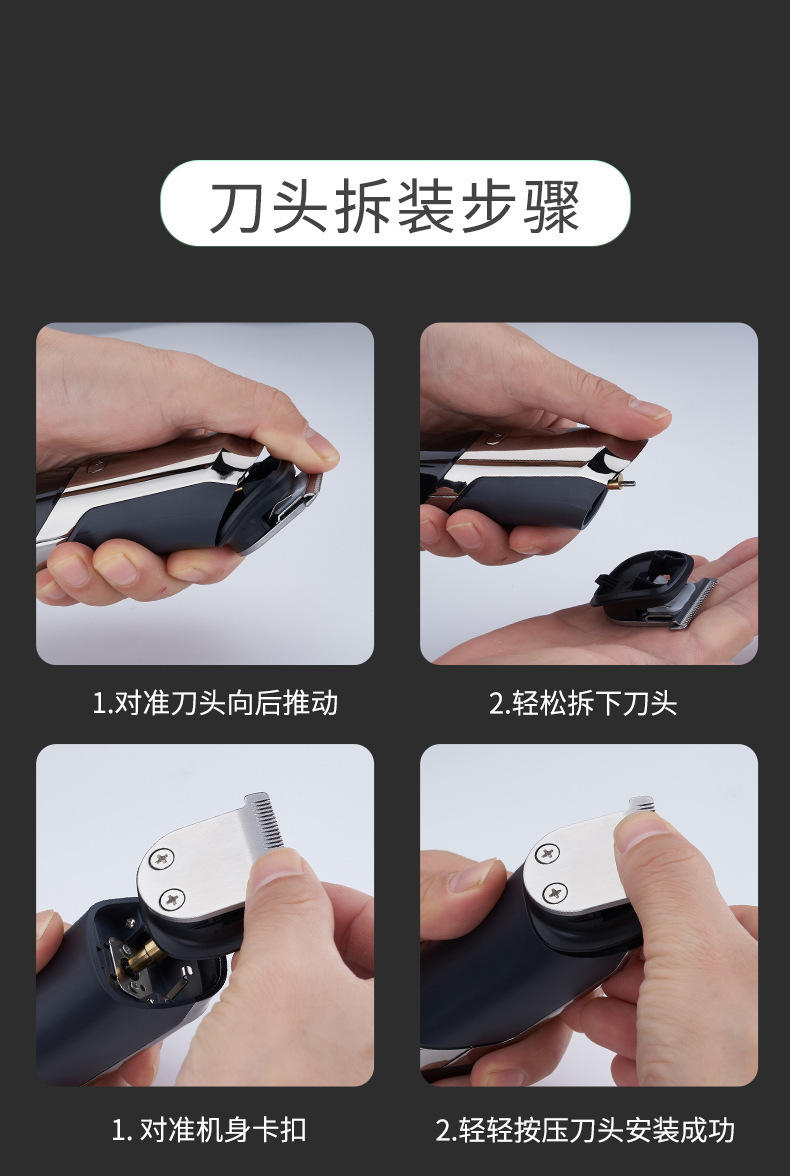 刀头拆装步骤

1.对准刀头向后推动

2.轻松拆下刀头

1. 对准机身卡扣

2.轻轻按压刀头安装成功