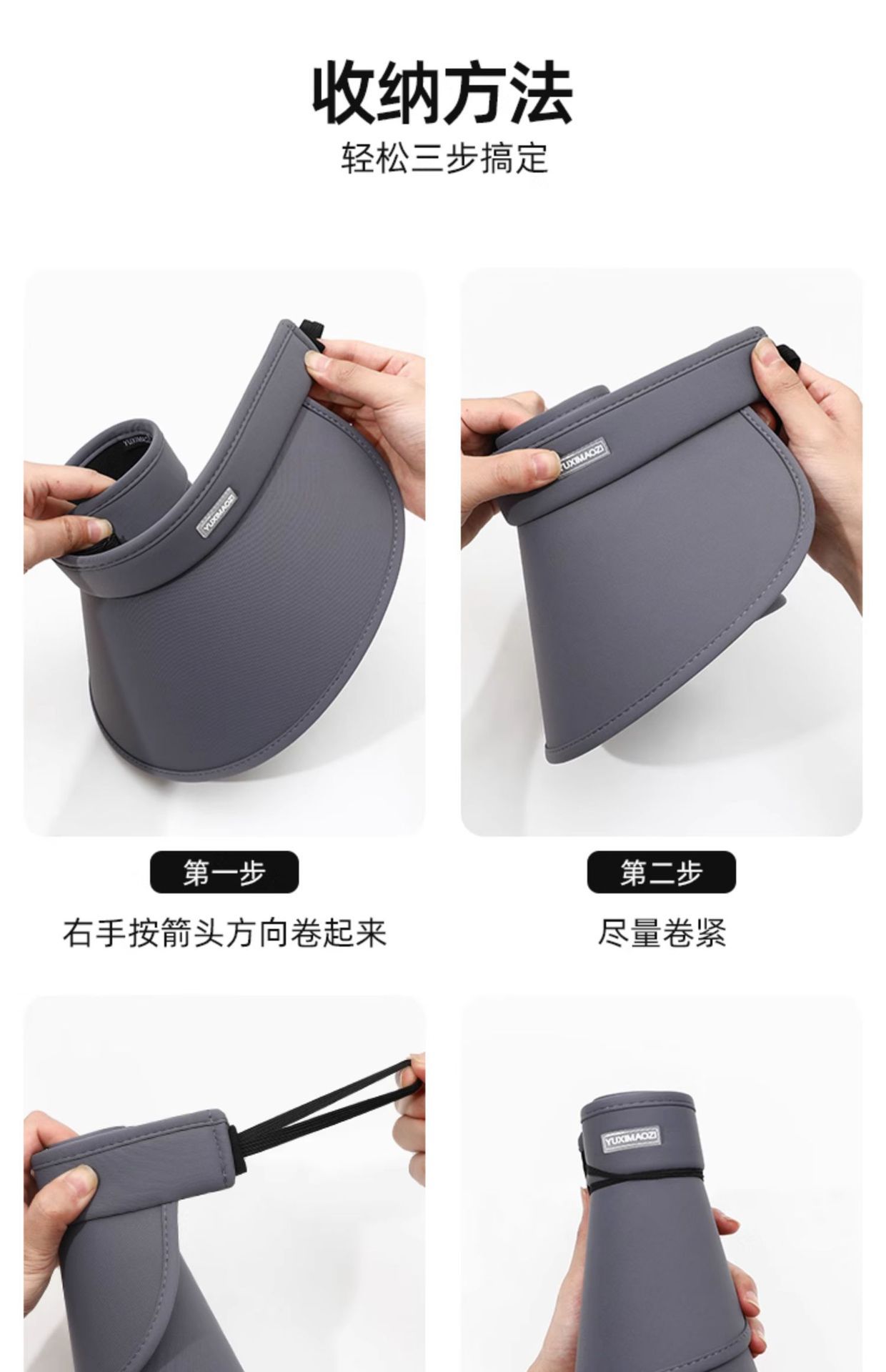 收纳方法

轻松三步搞定

YUXIMAOZI

YUXIMAOZI

第一步

右手按箭头方向卷起来

第二步

尽量卷紧

YUXIMAOZI