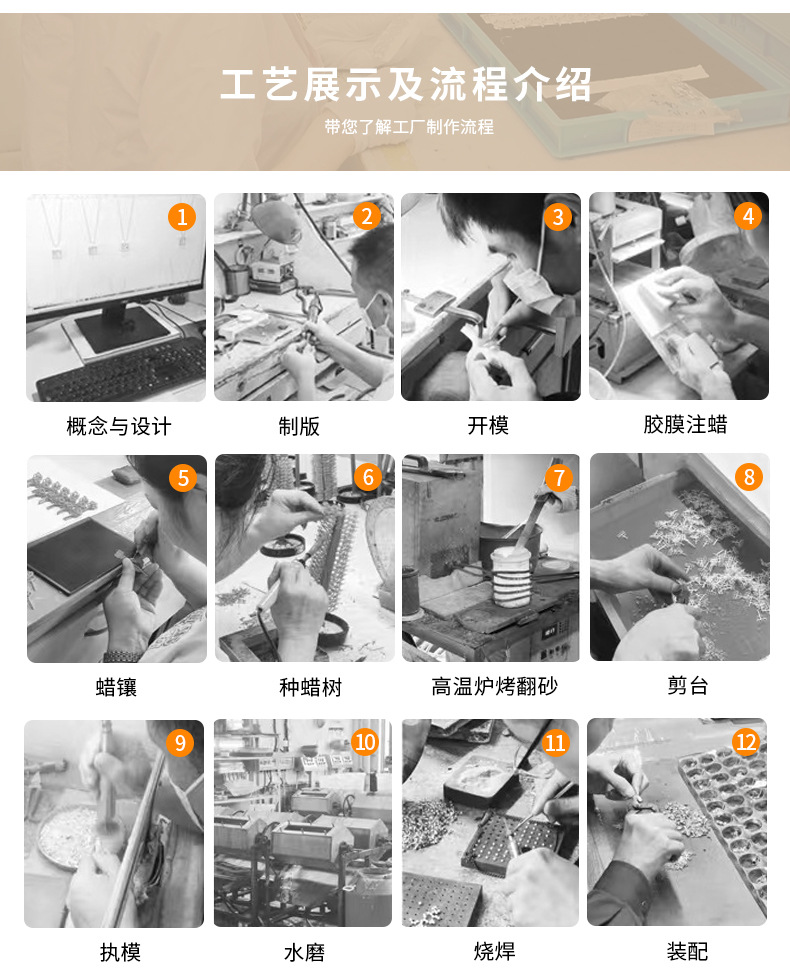 工艺展示及流程介绍

带您了解工厂制作流程

1
概念与设计

2
制版

3
开模

4
胶膜注蜡

5
蜡镶

6
种蜡树

7
高温炉烤翻砂

8
剪台

9
执模

10
水磨

11
烧焊

12
装配