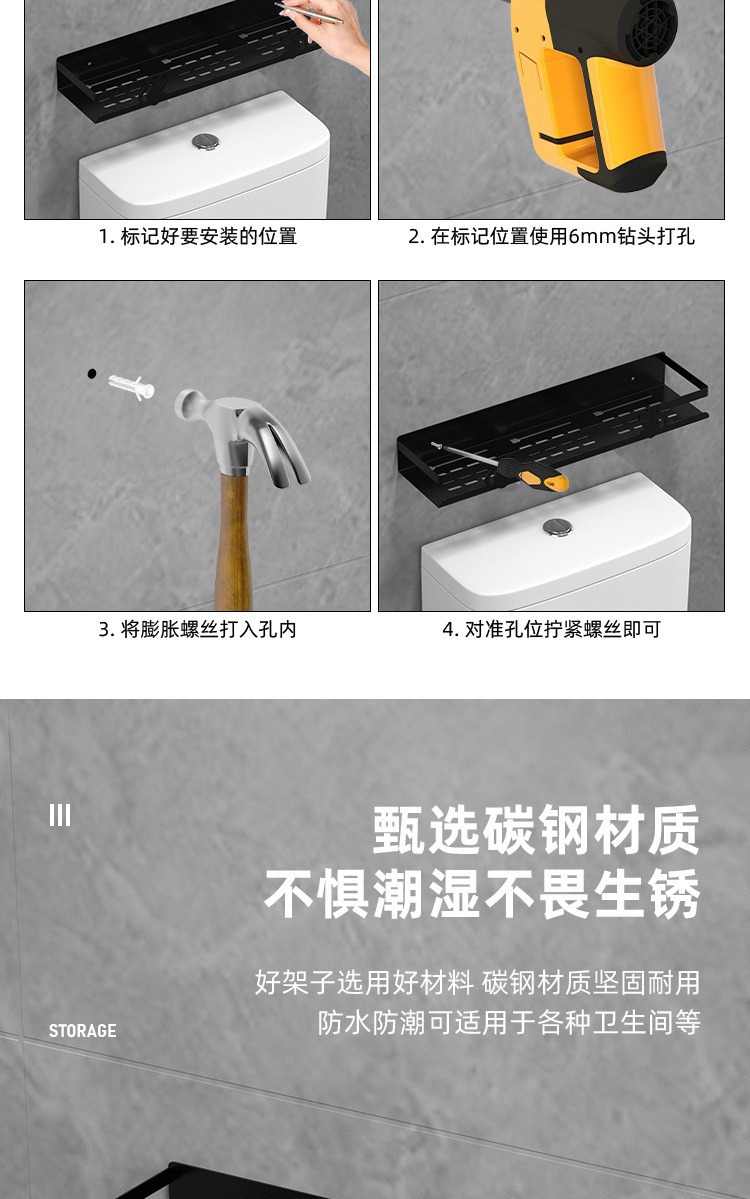 1. 标记好要安装的位置

2. 在标记位置使用6mm钻头打孔

3. 将膨胀螺丝打入孔内

4. 对准孔位拧紧螺丝即可

III

甄选碳钢材质
不惧潮湿不畏生锈

好架子选用好材料 碳钢材质坚固耐用
防水防潮可适用于各种卫生间等

STORAGE