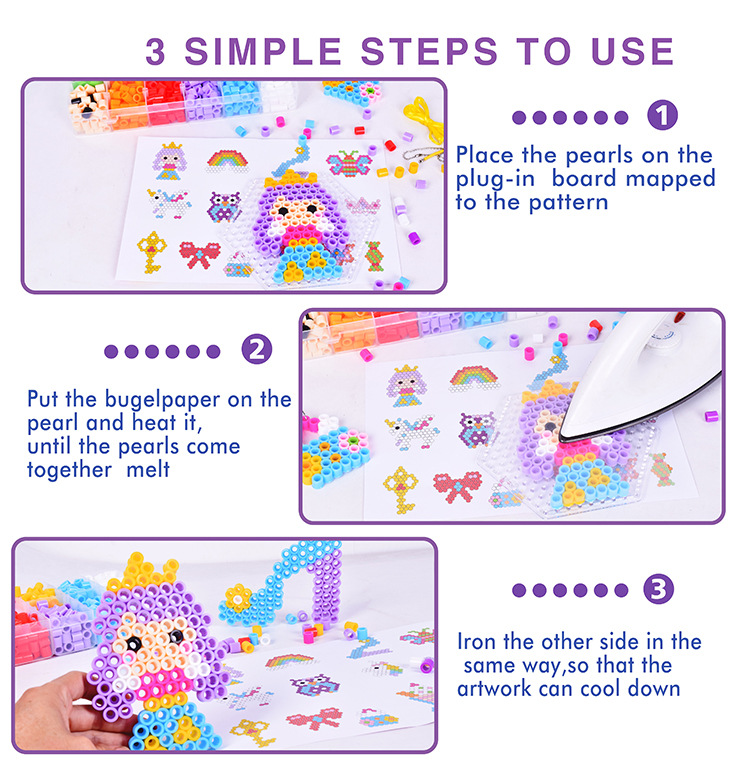 3 SIMPLE STEPS TO USE

1

Place the pearls on the plug-in board mapped to the pattern

2

Put the bugelpaper on the pearl and heat it, until the pearls come together melt

3

Iron the other side in the same way,so that the artwork can cool down