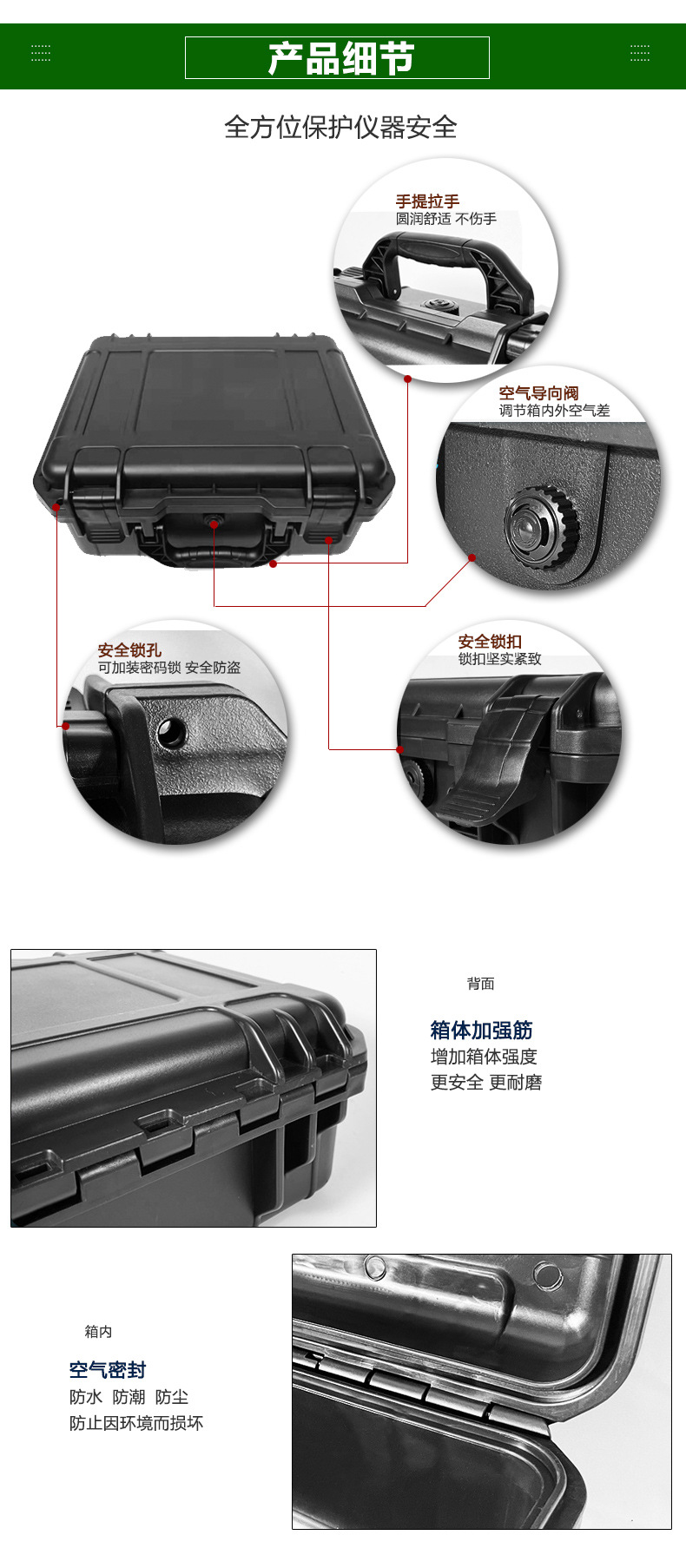 产品细节

全方位保护仪器安全

手提拉手
圆润舒适 不伤手

空气导向阀
调节箱内外空气差

安全锁孔
可加装密码锁 安全防盗

安全锁扣
锁扣坚实紧致

背面

箱体加强筋
增加箱体强度
更安全 更耐磨

箱内

空气密封
防水 防潮 防尘
防止因环境而损坏