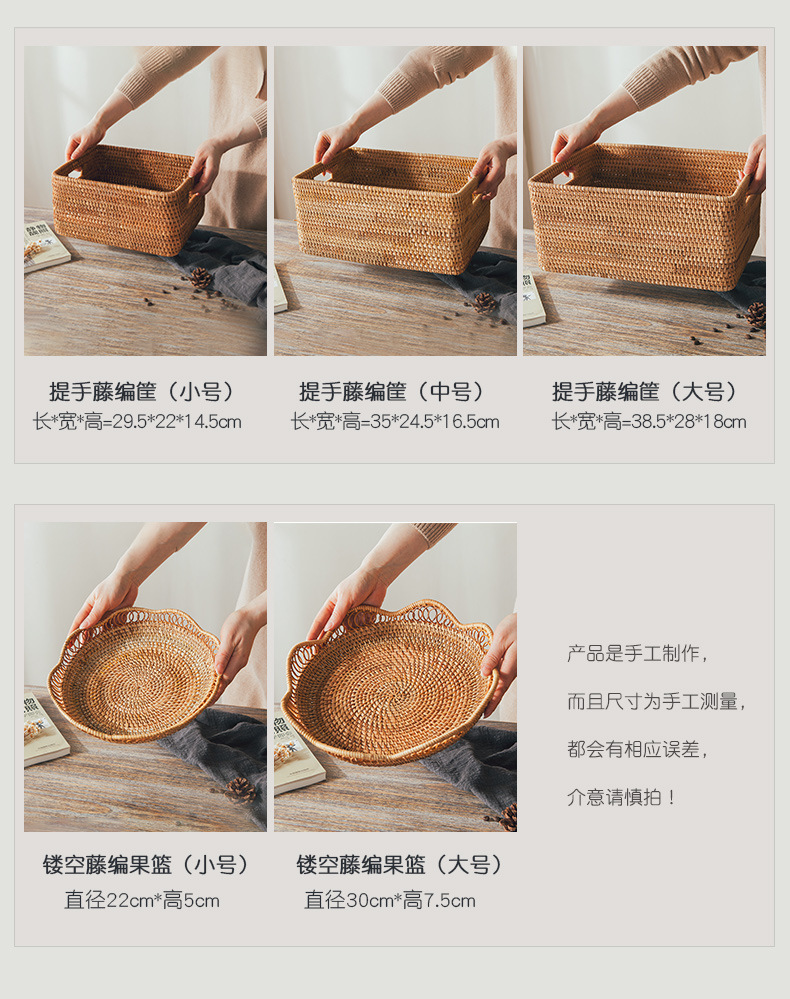 提手藤编筐（小号）
长*宽*高=29.5*22*14.5cm

提手藤编筐（中号）
长*宽*高=35*24.5*16.5cm

提手藤编筐（大号）
长*宽*高=38.5*28*18cm

镂空藤编果篮（小号）
直径22cm*高5cm

镂空藤编果篮（大号）
直径30cm*高7.5cm

产品是手工制作，

而且尺寸为手工测量，

都会有相应误差，

介意请慎拍！