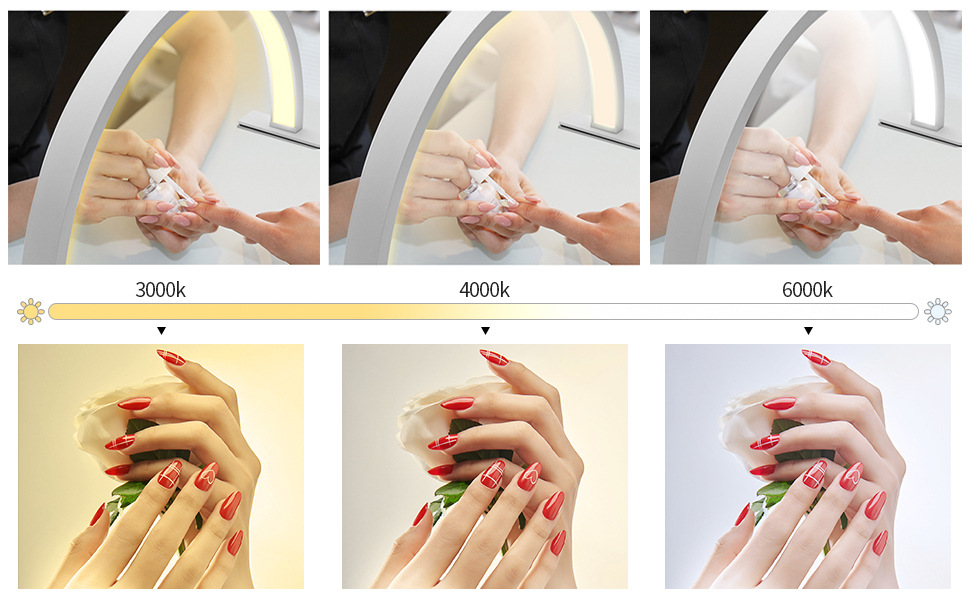 3000k

4000k

6000k