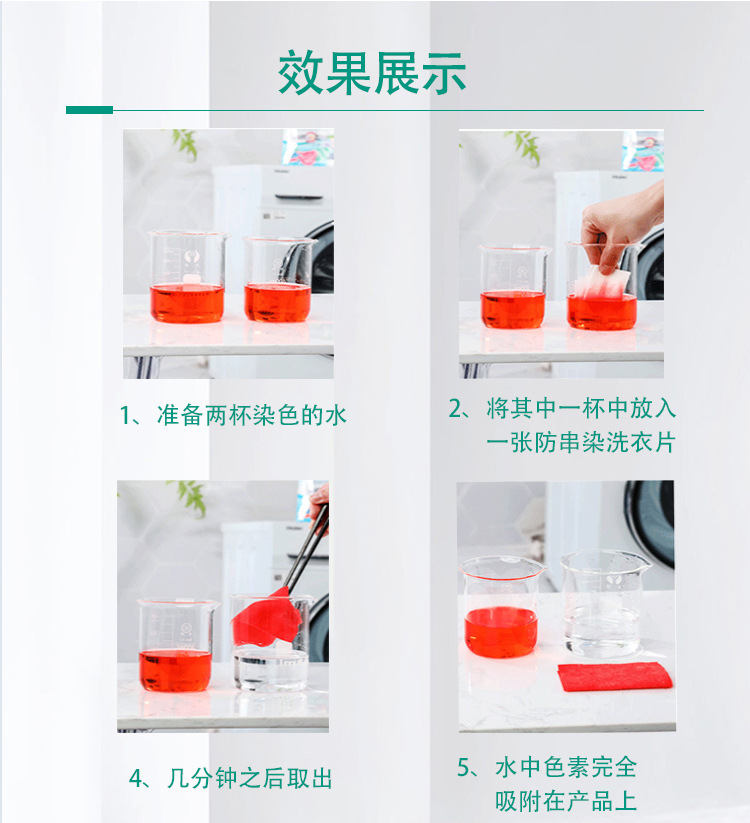 效果展示

1、准备两杯染色的水

2、将其中一杯中放入一张防串染洗衣片

4、几分钟之后取出

5、水中色素完全吸附在产品上