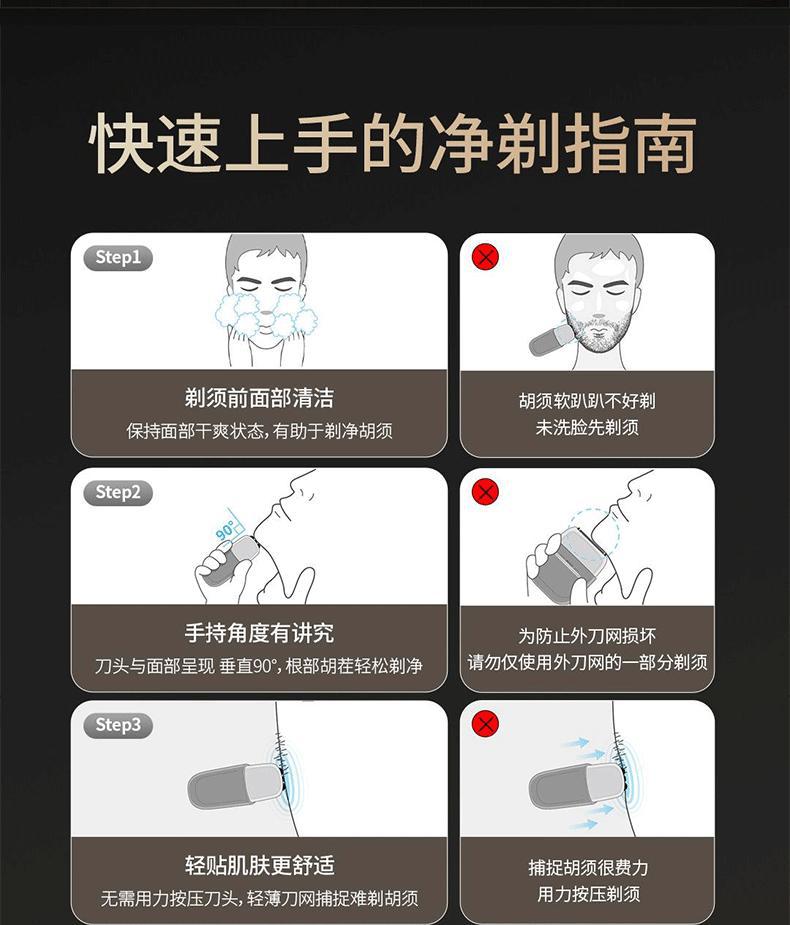 快速上手的净剃指南

Step1

剃须前面部清洁
保持面部干爽状态，有助于剃净胡须

胡须软趴趴不好剃
未洗脸先剃须

Step2

90°

手持角度有讲究
刀头与面部呈现 垂直90°，根部胡茬轻松剃净

为防止外刀网损坏
请勿仅使用外刀网的一部分剃须

Step3

轻贴肌肤更舒适
无需用力按压刀头，轻薄刀网捕捉难剃胡须

捕捉胡须很费力
用力按压剃须